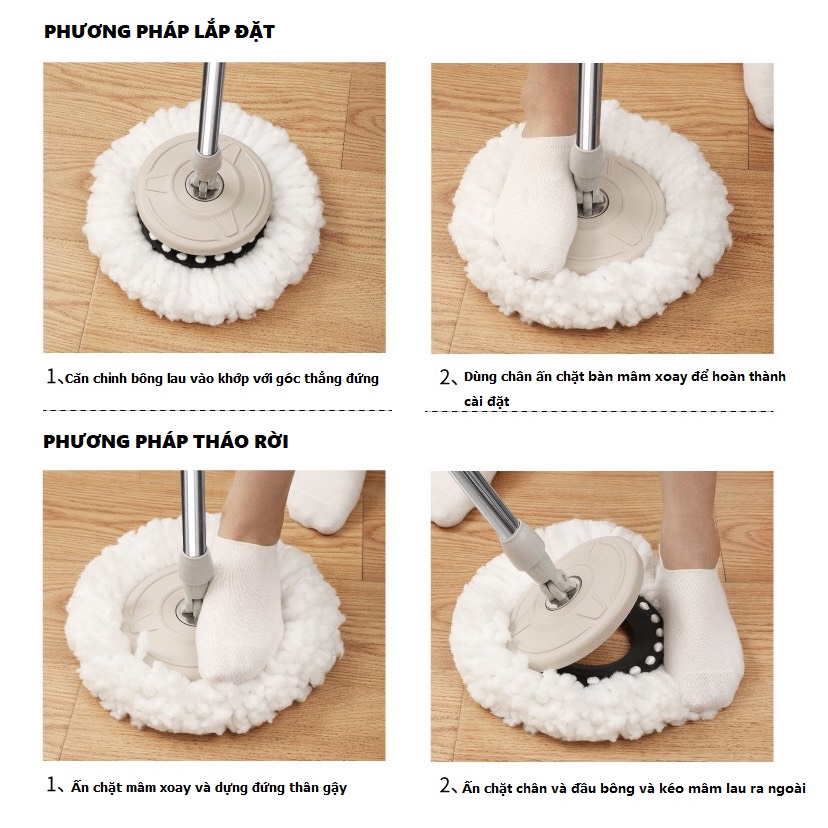 PHƯƠNG PHÁP LẮP ĐẶT

1、Căn chỉnh bông lau vào khớp với góc thẳng đứng

2、Dùng chân ấn chặt bàn mâm xoay để hoàn thành cài đặt

PHƯƠNG PHÁP THÁO RỜI

1、Ấn chặt mâm xoay và dựng đứng thân gậy

2、Ấn chặt chân và đầu bông và kéo mâm lau ra ngoài