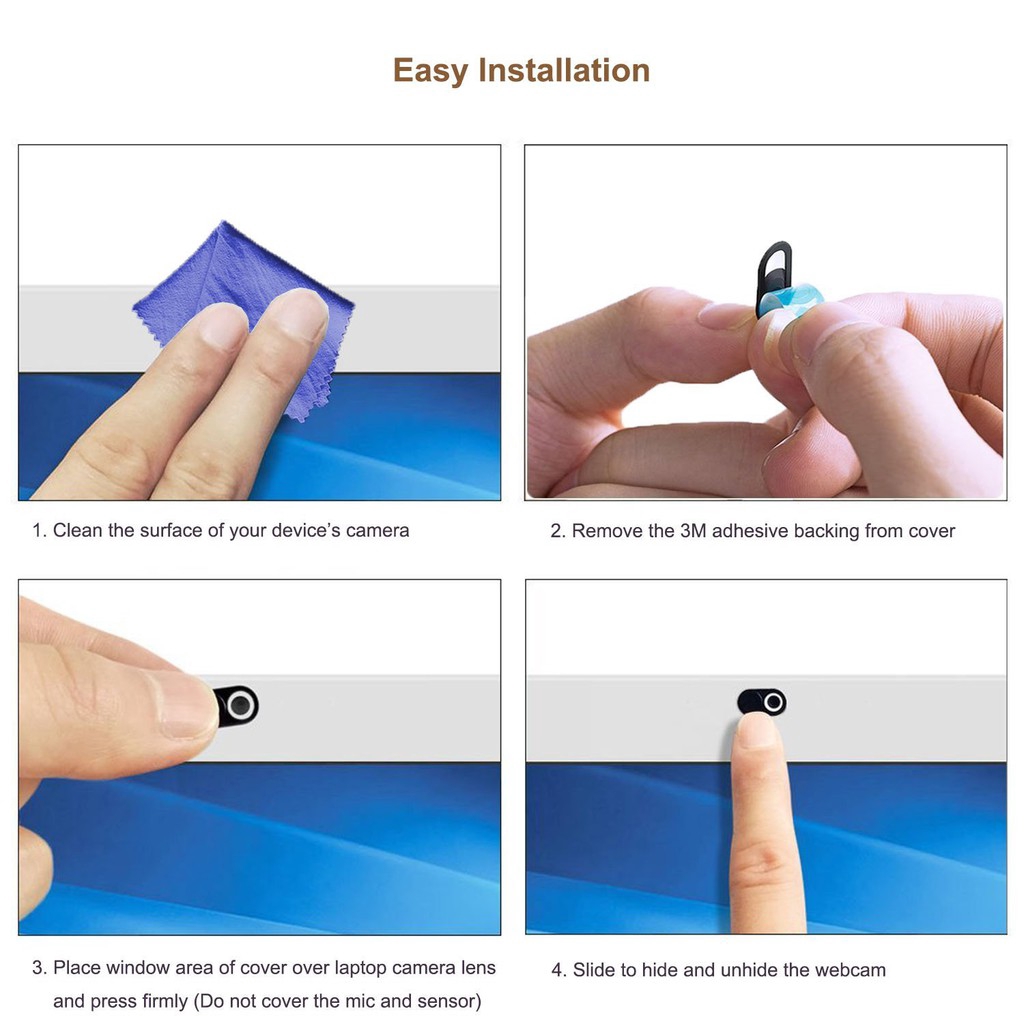 Easy Installation

1. Clean the surface of your device's camera

2. Remove the 3M adhesive backing from cover

3. Place window area of cover over laptop camera lens and press firmly (Do not cover the mic and sensor)

4. Slide to hide and unhide the webcam