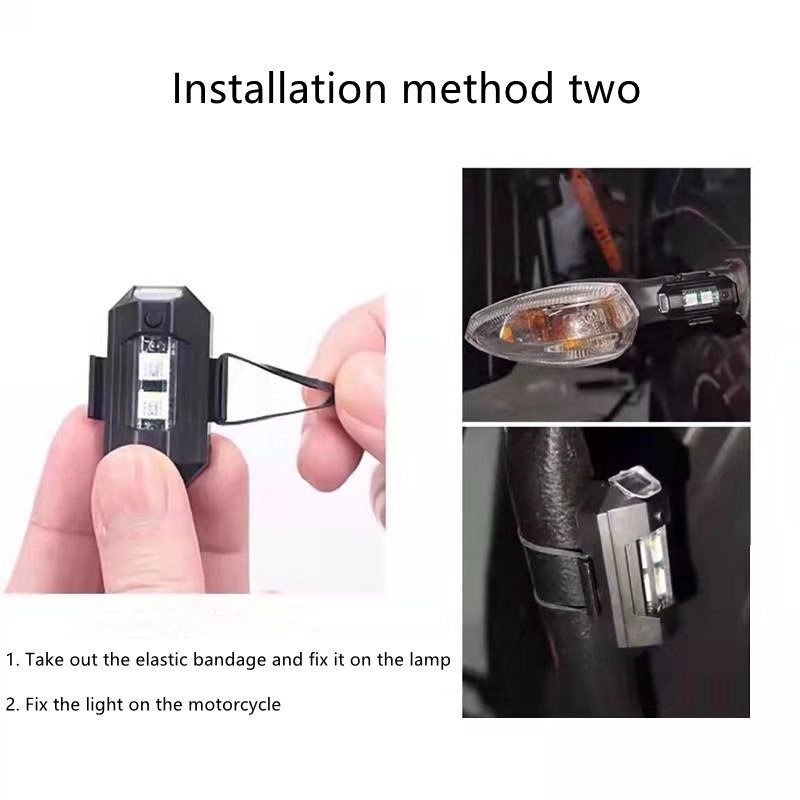 Installation method two

1. Take out the elastic bandage and fix it on the lamp

2. Fix the light on the motorcycle