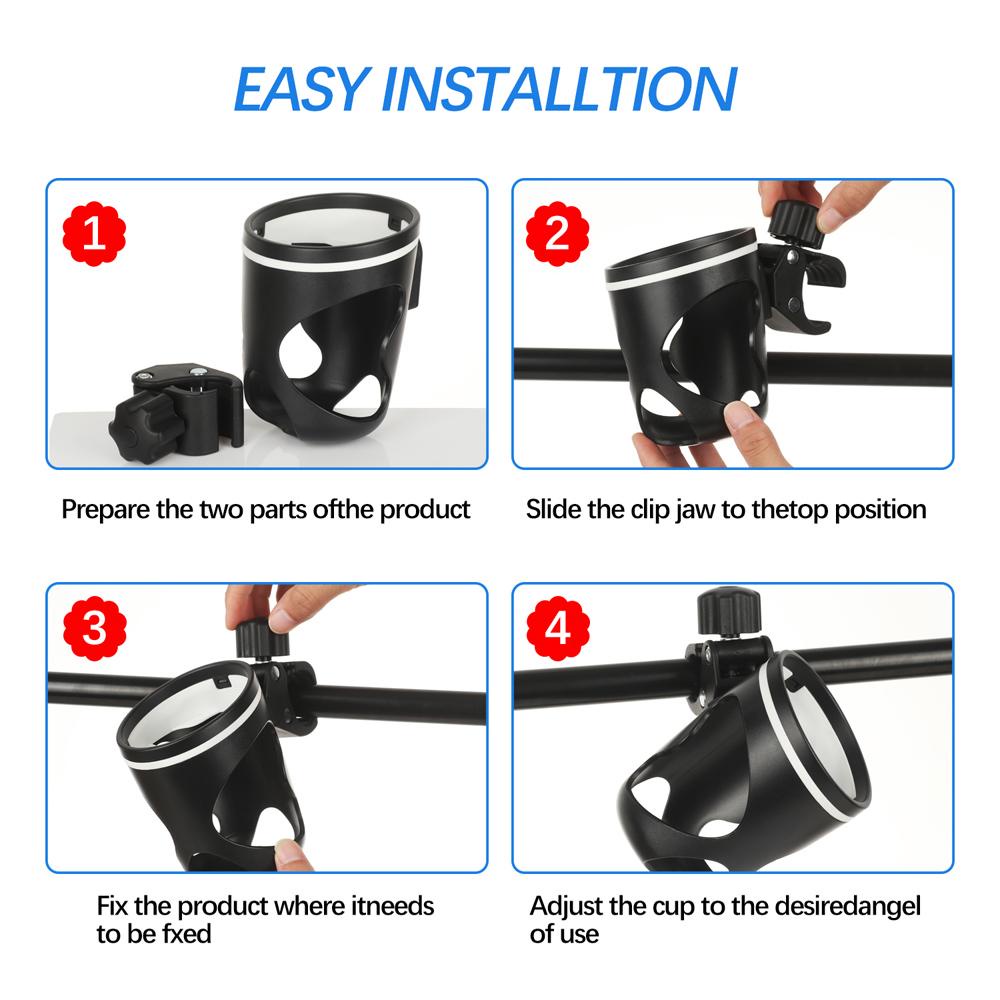 EASY INSTALLTION

1

Prepare the two parts ofthe product

2

Slide the clip jaw to thetop position

3

Fix the product where itneeds to be fxed

4

Adjust the cup to the desiredangel of use