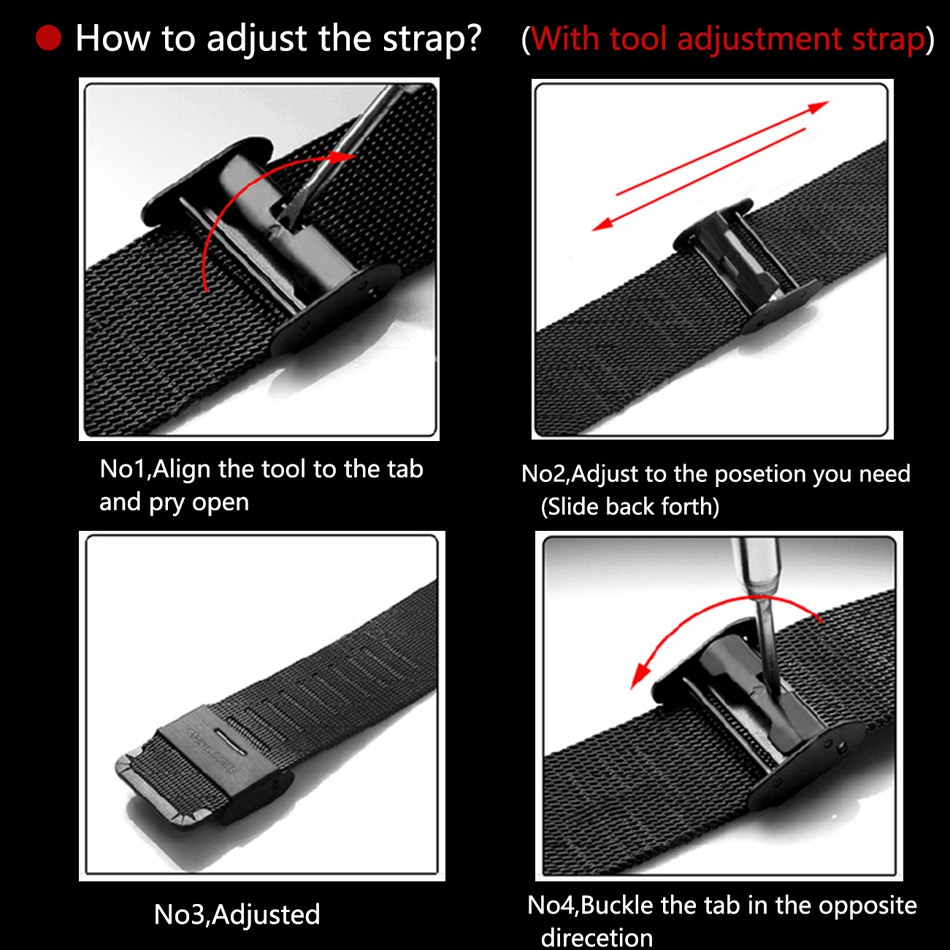 How to adjust the strap? (With tool adjustment strap)

No1,Align the tool to the tab and pry open

No2,Adjust to the posetion you need (Slide back forth)

No3,Adjusted

No4,Buckle the tab in the opposite direcetion