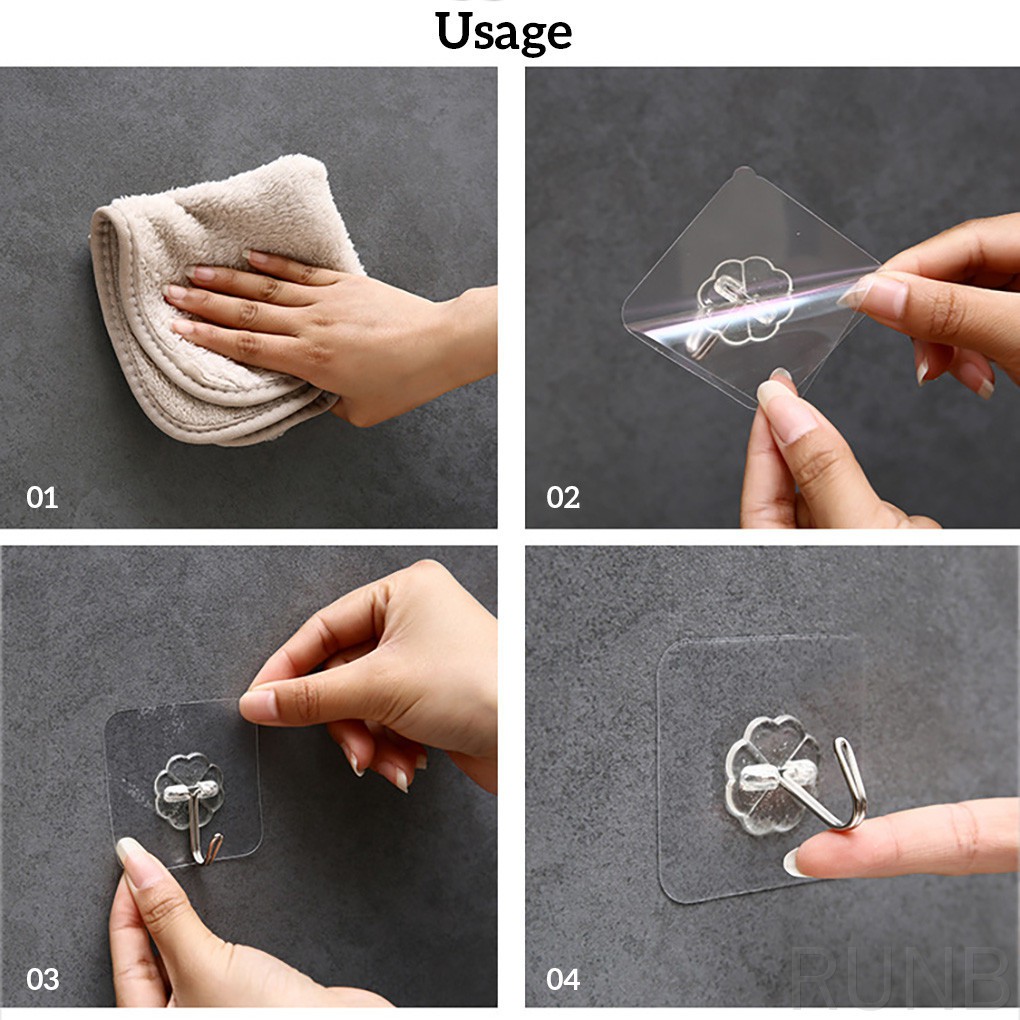 Usage

01

02

03

04

RUNB