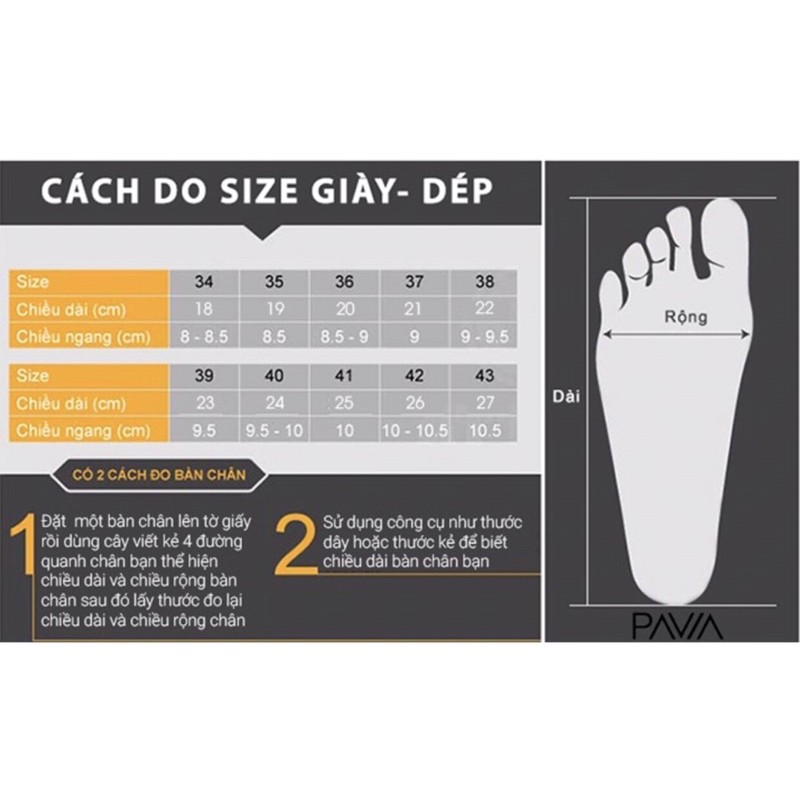 CÁCH DO SIZE GIÀY- DÉP

| Size | 34 | 35 | 36 | 37 | 38 |
|---|---|---|---|---|---|
| Chiều dài (cm) | 18 | 19 | 20 | 21 | 22 |
| Chiều ngang (cm) | 8 - 8.5 | 8.5 | 8.5 - 9 | 9 | 9 - 9.5 |

| Size | 39 | 40 | 41 | 42 | 43 |
|---|---|---|---|---|---|
| Chiều dài (cm) | 23 | 24 | 25 | 26 | 27 |
| Chiều ngang (cm) | 9.5 | 9.5 - 10 | 10 | 10 - 10.5 | 10.5 |

CÓ 2 CÁCH ĐO BÀN CHÂN

1 Đặt một bàn chân lên tờ giấy rồi dùng cây viết kẻ 4 đường quanh chân bạn thể hiện chiều dài và chiều rộng bàn chân sau đó lấy thước đo lại chiều dài và chiều rộng chân

2 Sử dụng công cụ như thước dây hoặc thước kẻ để biết chiều dài bàn chân bạn

Rộng

Dài

PAVIA