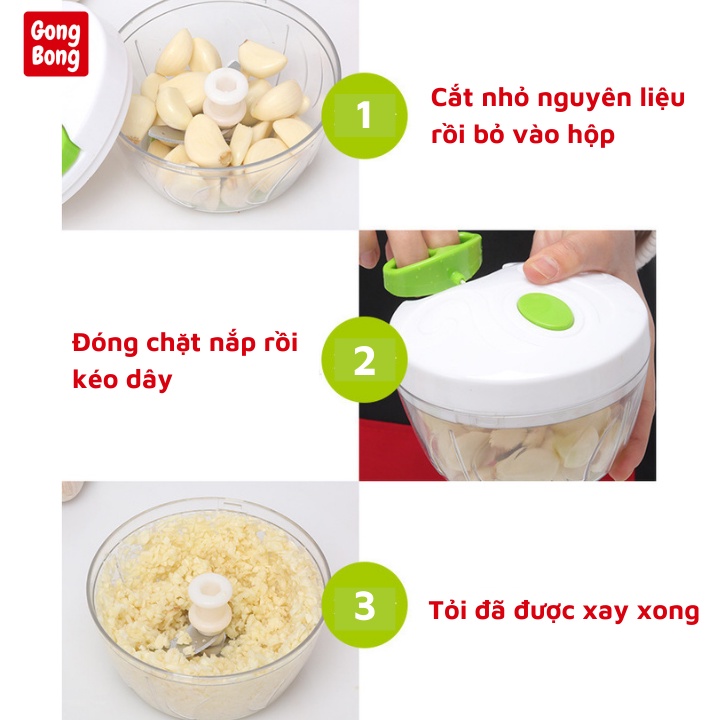 Gong Bong

1

Cắt nhỏ nguyên liệu rồi bỏ vào hộp

Đóng chặt nắp rồi kéo dây

2

3

Tỏi đã được xay xong