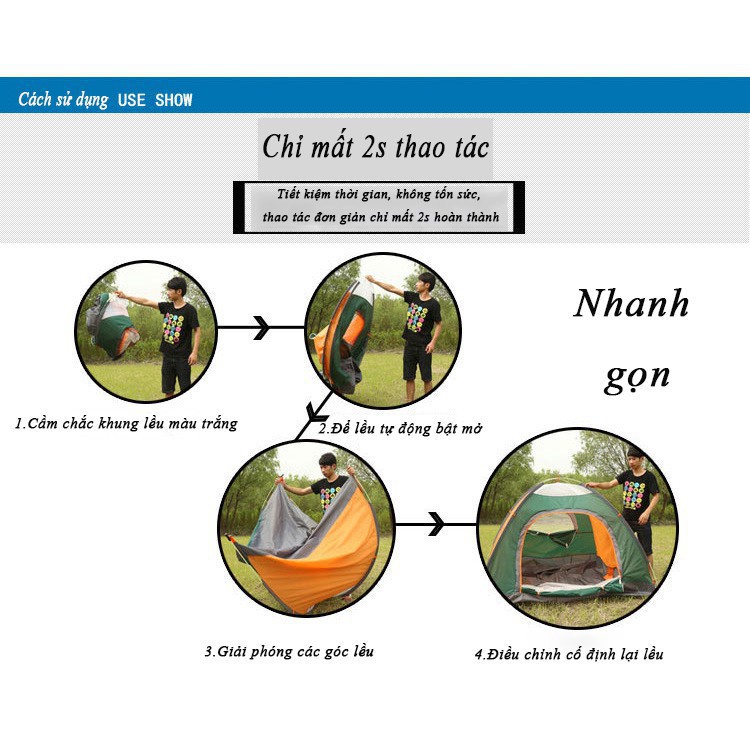 Cách sử dụng USE SHOW

Chỉ mất 2s thao tác

Tiết kiệm thời gian, không tốn sức,
thao tác đơn giản chỉ mất 2s hoàn thành

Nhanh
gọn

1.Cầm chắc khung lều màu trắng

2.Để lều tự động bật mở

3.Giải phóng các góc lều

4.Điều chỉnh cố định lại lều