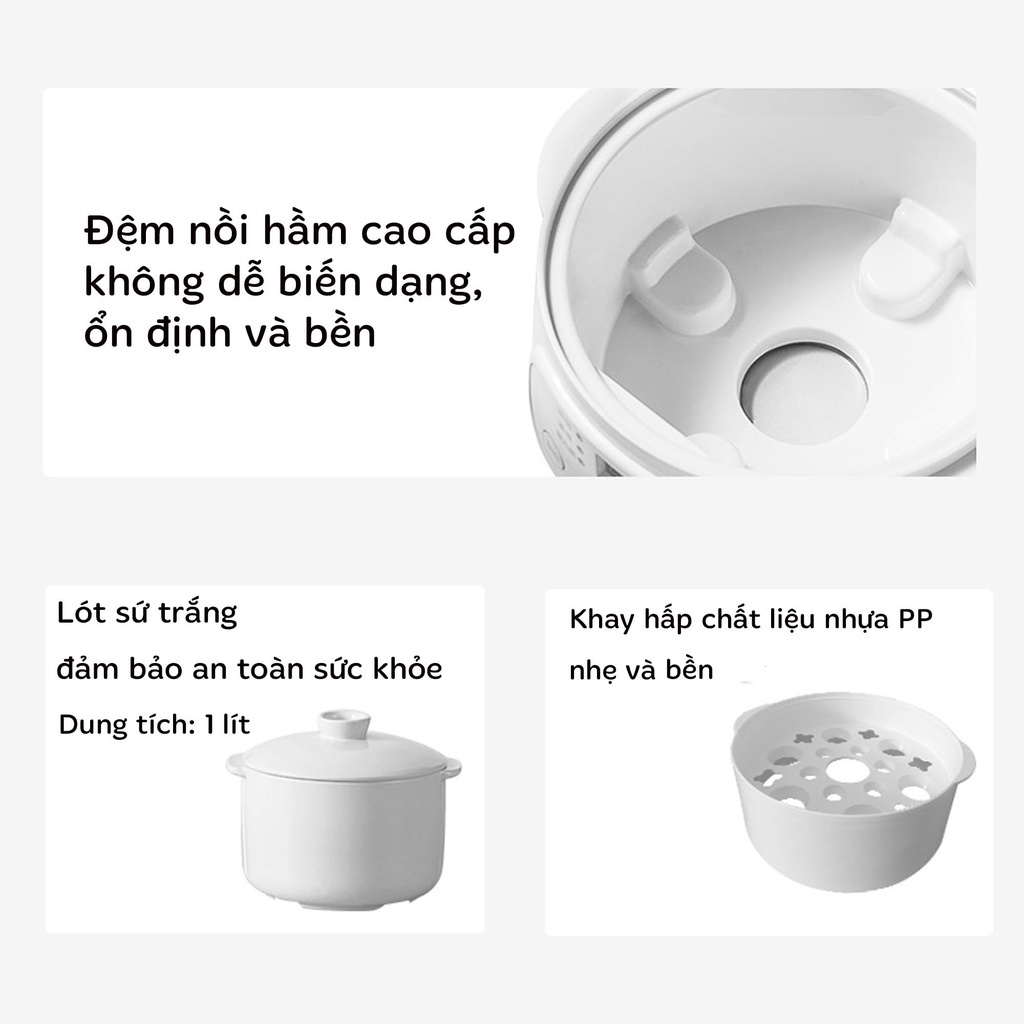 Đệm nồi hầm cao cấp không dễ biến dạng, ổn định và bền

Lót sứ trắng

đảm bảo an toàn sức khỏe

Dung tích: 1 lít

Khay hấp chất liệu nhựa PP

nhẹ và bền