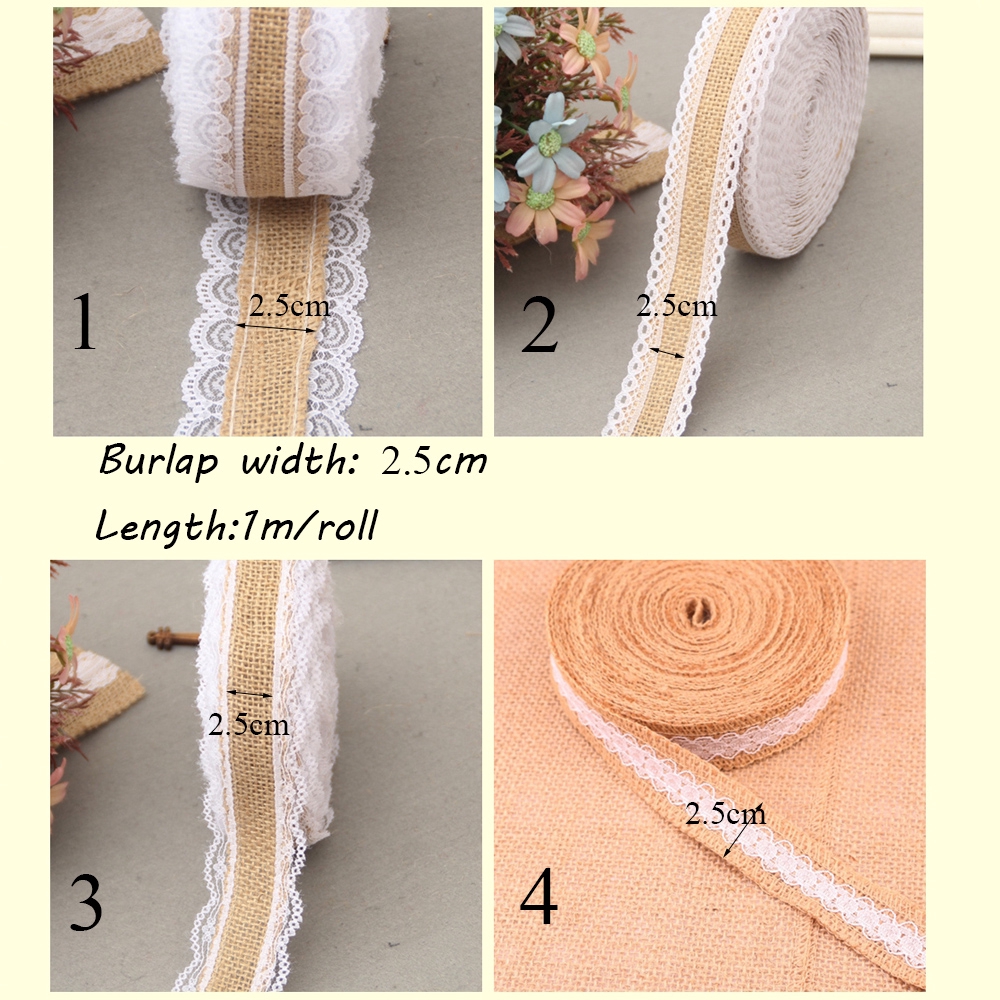 1
2.5cm

2
2.5cm

Burlap width: 2.5cm

Length:1m/roll

3
2.5cm

4
2.5cm