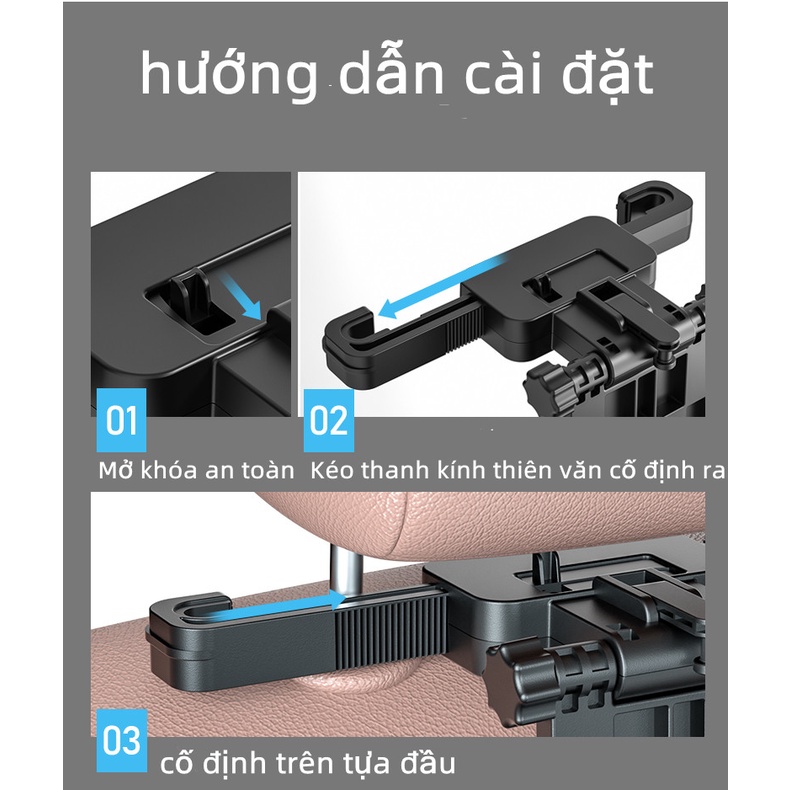 hướng dẫn cài đặt

01

Mở khóa an toàn

02

Kéo thanh kính thiên văn cố định ra

03

cố định trên tựa đầu