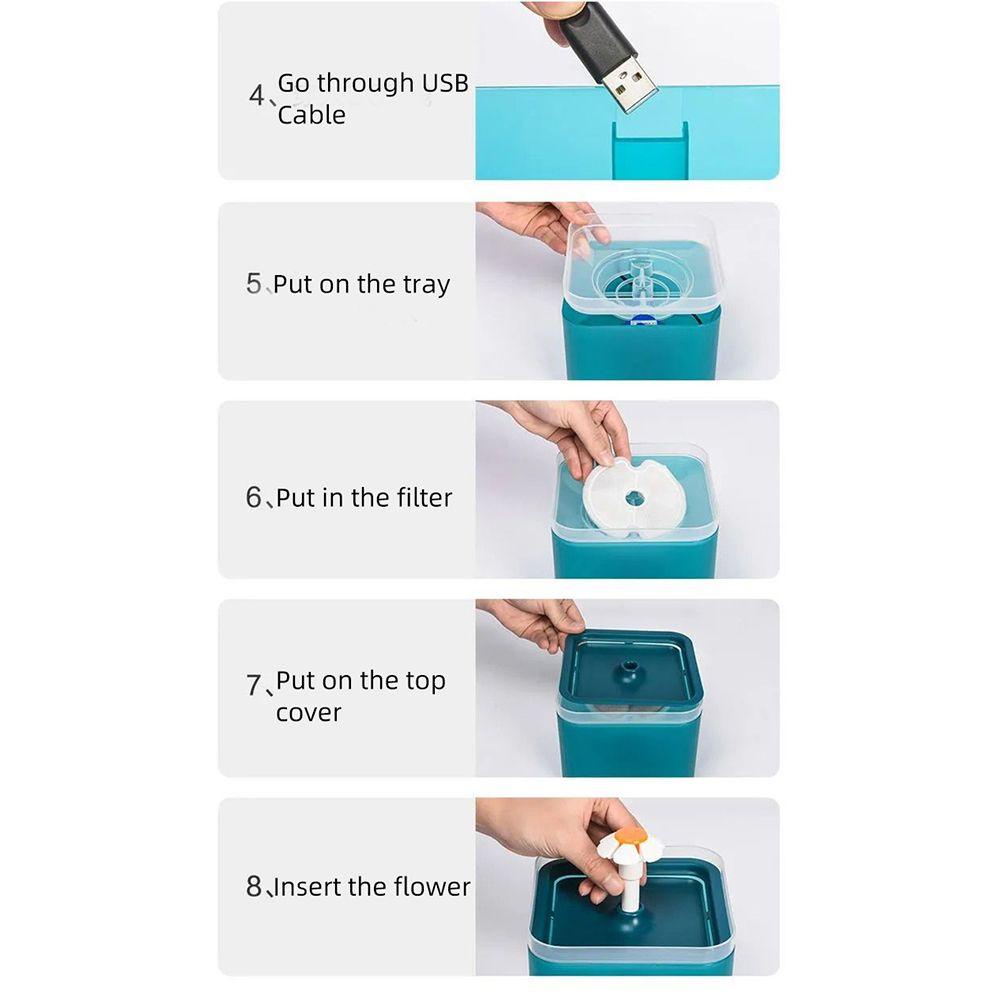 4、Go through USB Cable

5、Put on the tray

6、Put in the filter

7、Put on the top cover

8、Insert the flower