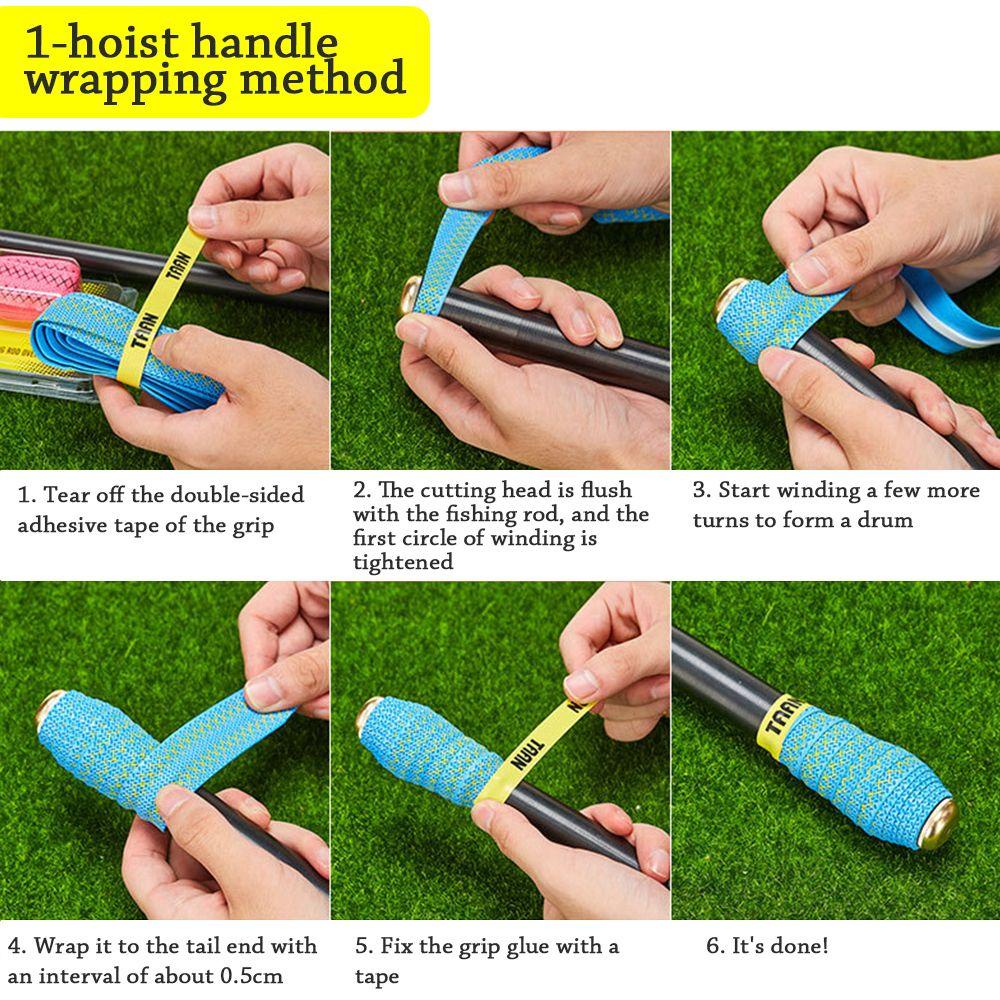 1-hoist handle wrapping method

TAAN

TAAN

1. Tear off the double-sided adhesive tape of the grip

2. The cutting head is flush with the fishing rod, and the first circle of winding is tightened

3. Start winding a few more turns to form a drum

TAAN

TAAN

4. Wrap it to the tail end with an interval of about 0.5cm

5. Fix the grip glue with a tape

6. It's done!