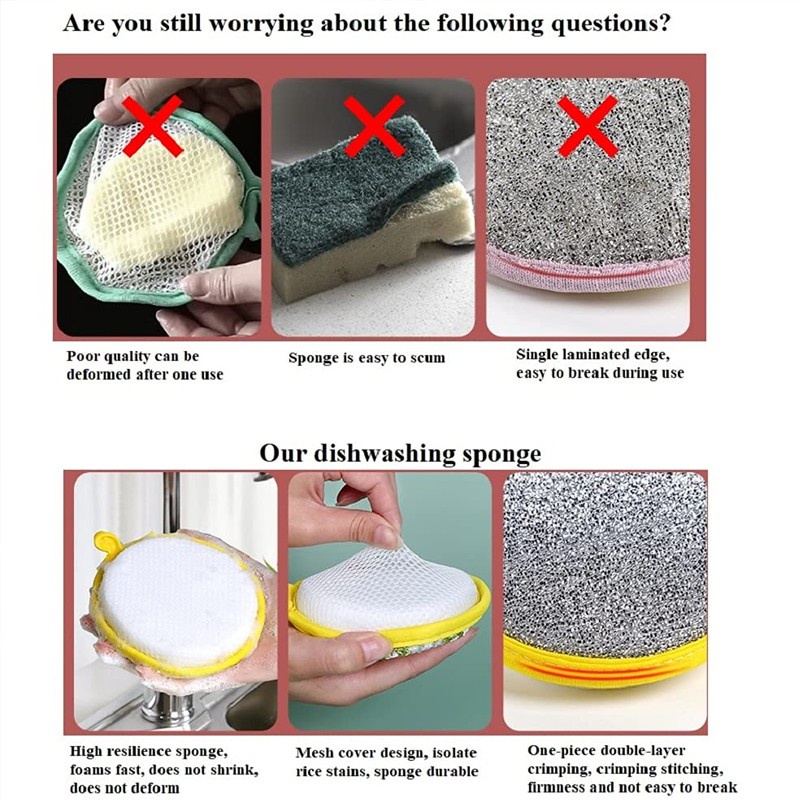 Are you still worrying about the following questions?

Poor quality can be deformed after one use

Sponge is easy to scum

Single laminated edge, easy to break during use

Our dishwashing sponge

High resilience sponge, foams fast, does not shrink, does not deform

Mesh cover design, isolate rice stains, sponge durable

One-piece double-layer crimping, crimping stitching, firmness and not easy to break