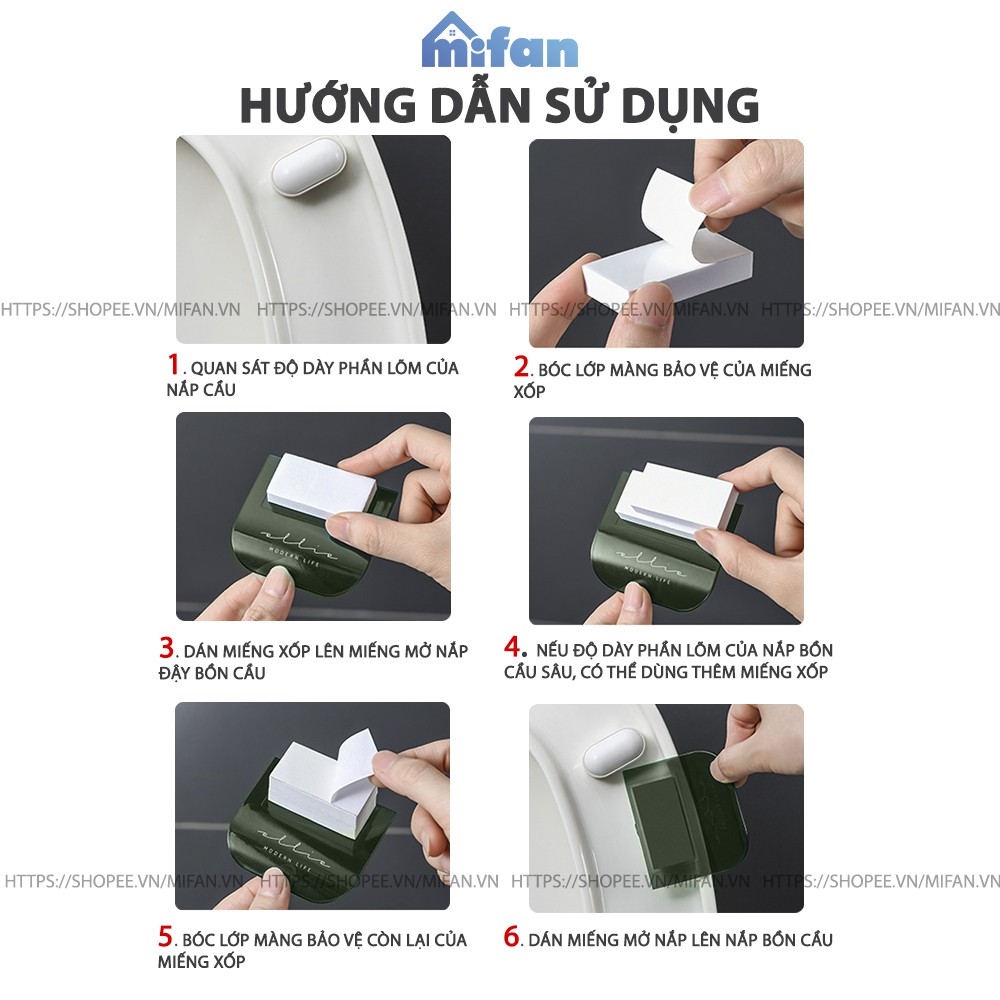 mifan

HƯỚNG DẪN SỬ DỤNG

HTTPS://SHOPEE.VN/MIFAN.VN HTTPS://SHOPEE.VN/MIFAN.VN HTTPS://SHOPEE.VN/MIFAN.VN HTTPS://SHOPEE.VN/MIFAN.VN

1. QUAN SÁT ĐỘ DÀY PHẦN LÕM CỦA NẮP CẦU

2. BÓC LỚP MÀNG BẢO VỆ CỦA MIẾNG XỐP

ellie MODERN LIFE

ellie MODERN LIFE

3. DÁN MIẾNG XỐP LÊN MIẾNG MỞ NẮP ĐẬY BỒN CẦU

4. NẾU ĐỘ DÀY PHẦN LÕM CỦA NẮP BỒN CẦU SÂU, CÓ THỂ DÙNG THÊM MIẾNG XỐP

ellie MODERN LIFE

HTTPS://SHOPEE.VN/MIFAN.VN HTTPS://SHOPEE.VN/MIFAN.VN HTTPS://SHOPEE.VN/MIFAN.VN HTTPS://SHOPEE.VN/MIFAN.VN

5. BÓC LỚP MÀNG BẢO VỆ CÒN LẠI CỦA MIẾNG XỐP

6. DÁN MIẾNG MỞ NẮP LÊN NẮP BỒN CẦU