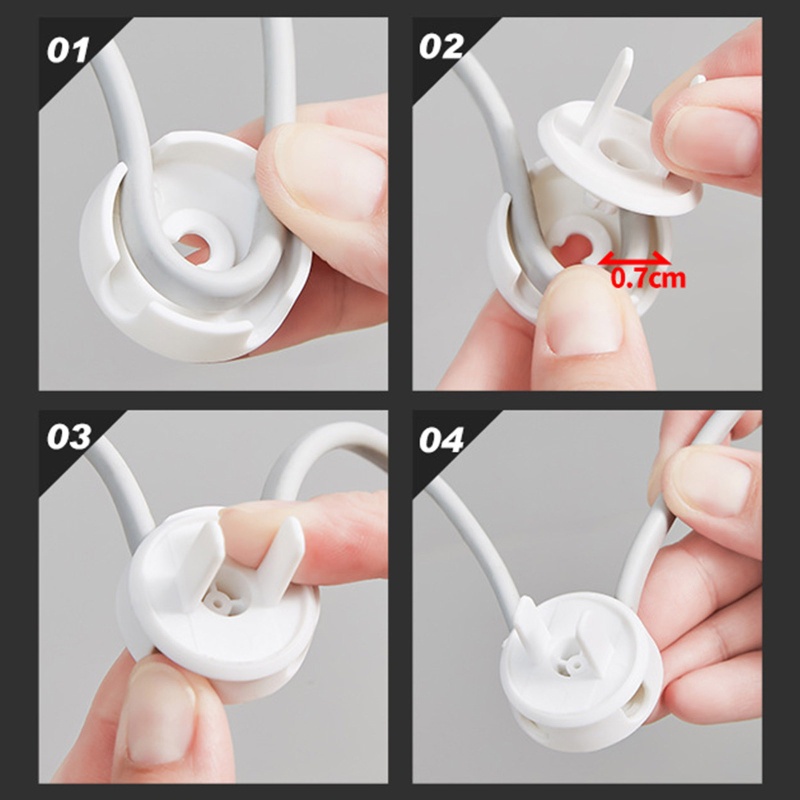 01

02

0.7cm

03

04