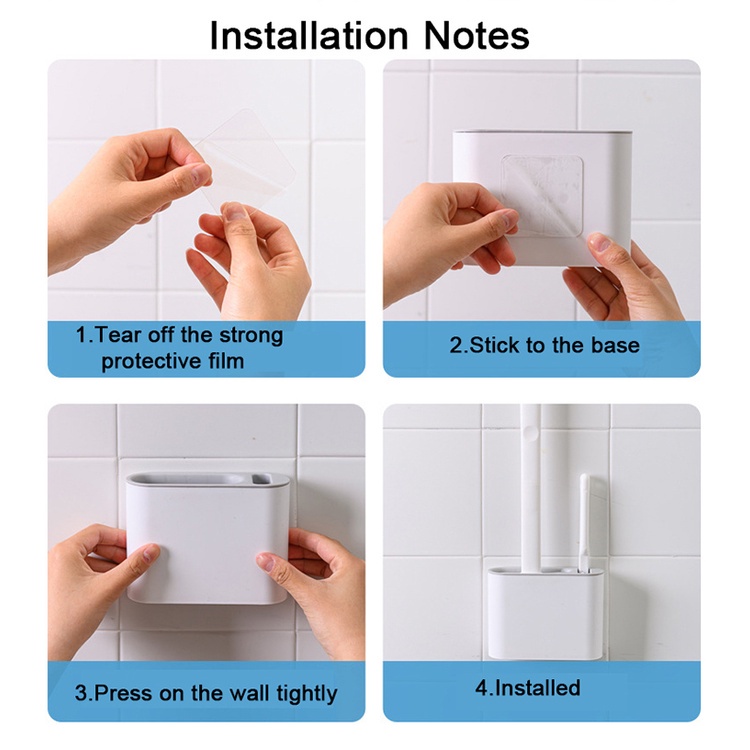 Installation Notes

1.Tear off the strong protective film

2.Stick to the base

3.Press on the wall tightly

4.Installed