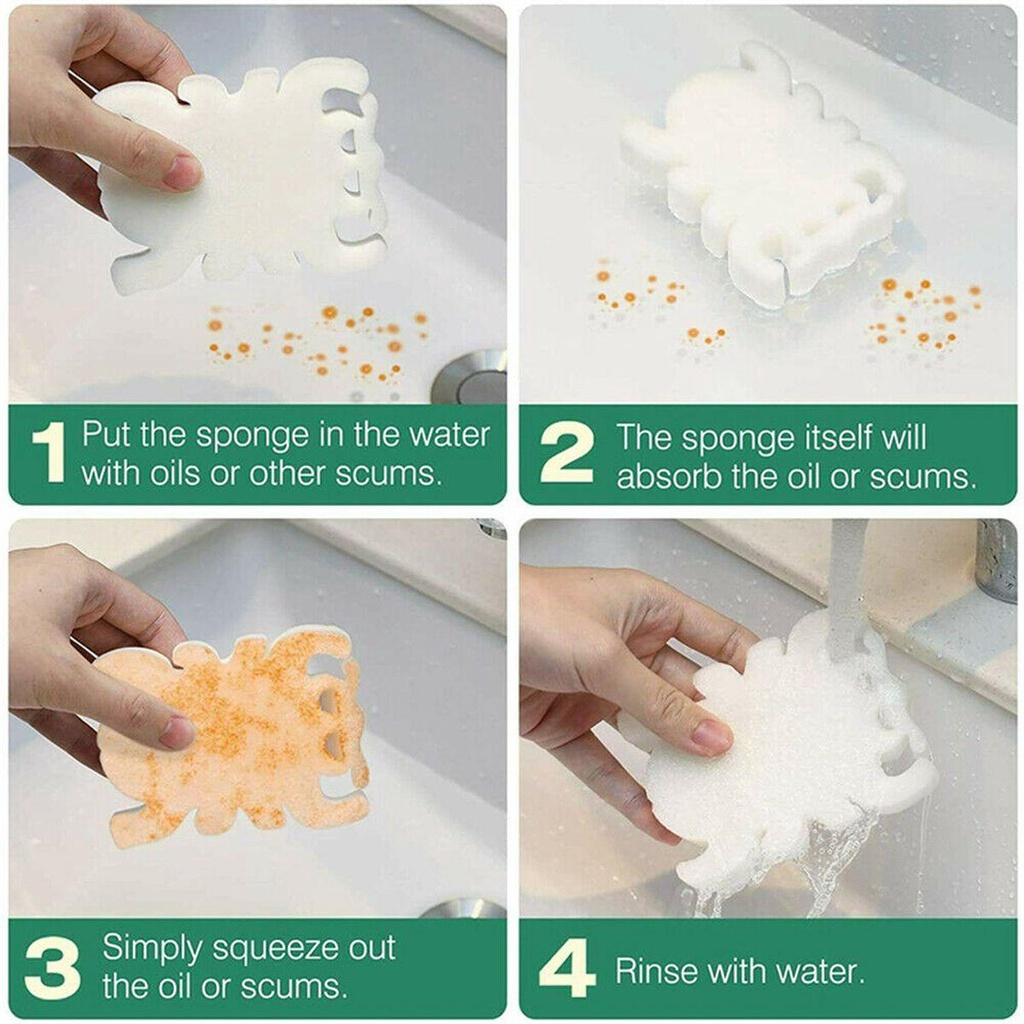 1 Put the sponge in the water with oils or other scums.

2 The sponge itself will absorb the oil or scums.

3 Simply squeeze out the oil or scums.

4 Rinse with water.