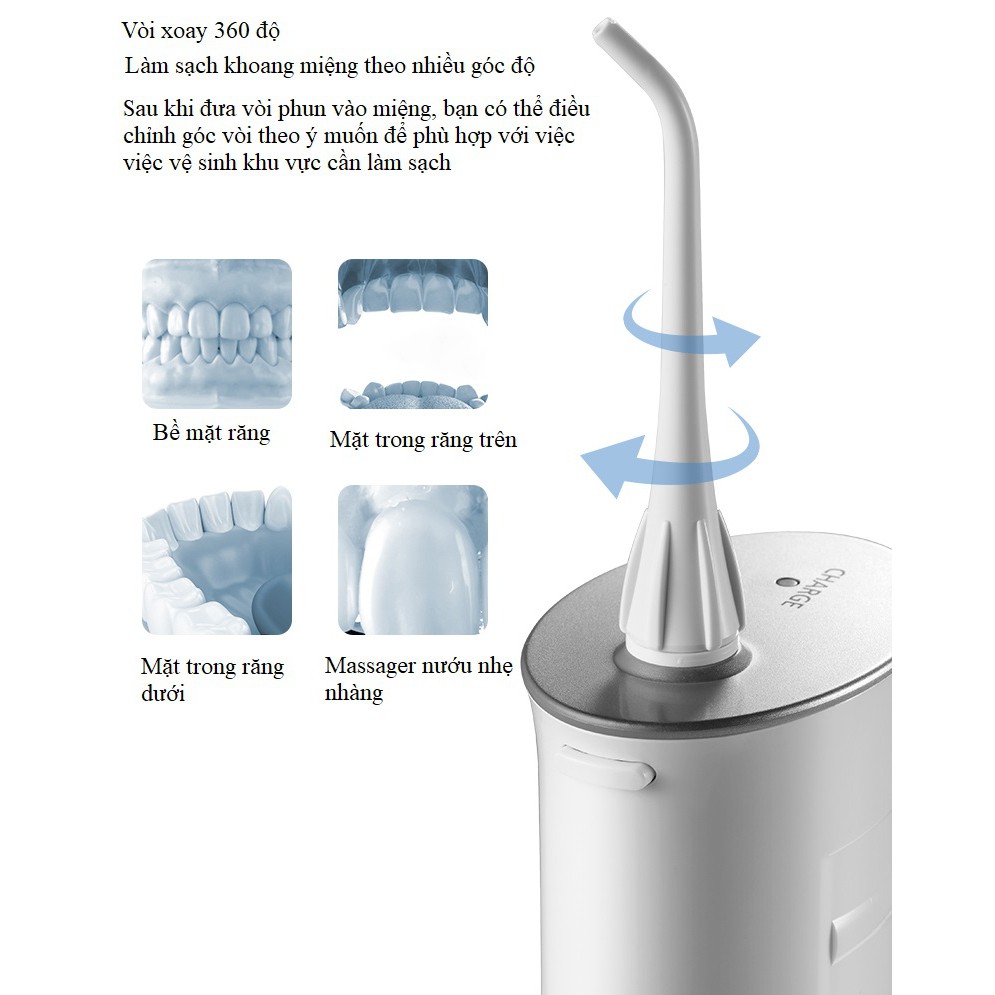 Vòi xoay 360 độ

Làm sạch khoang miệng theo nhiều góc độ

Sau khi đưa vòi phun vào miệng, bạn có thể điều chỉnh góc vòi theo ý muốn để phù hợp với việc việc vệ sinh khu vực cần làm sạch

Bề mặt răng

Mặt trong răng trên

Mặt trong răng dưới

Massager nướu nhẹ nhàng

CHARGE