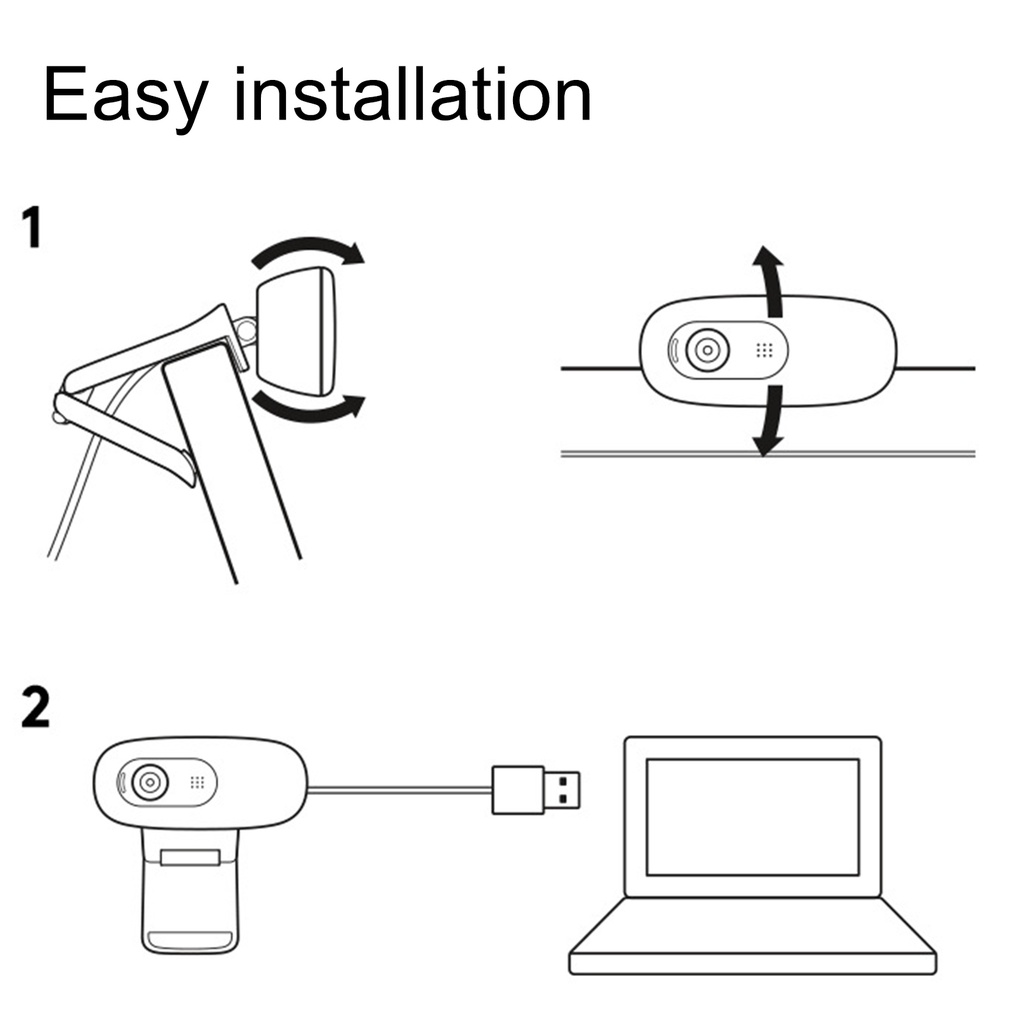 Easy installation

1

2