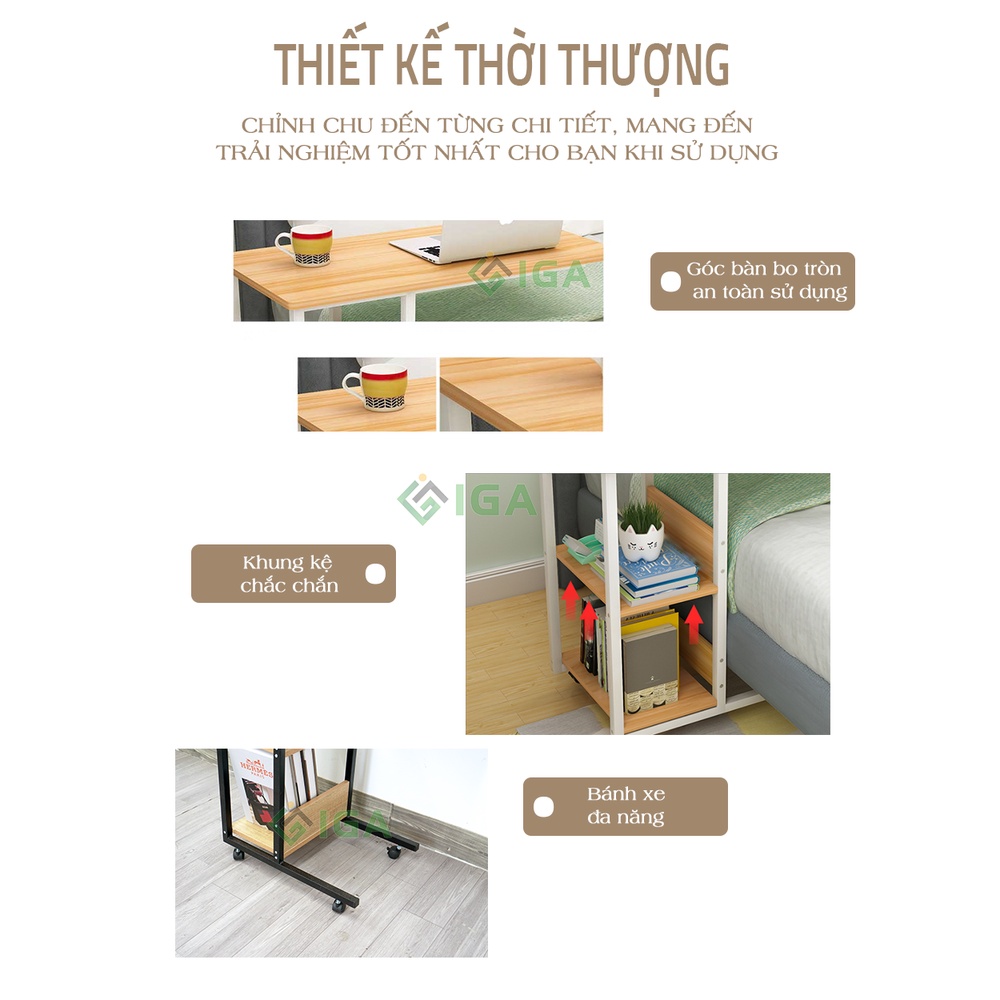 THIẾT KẾ THỜI THƯỢNG

CHỈNH CHU ĐẾN TỪNG CHI TIẾT, MANG ĐẾN TRẢI NGHIỆM TỐT NHẤT CHO BẠN KHI SỬ DỤNG

IGA

Góc bàn bo tròn an toàn sử dụng

IGA

Khung kệ chắc chắn

IGA

Bánh xe đa năng