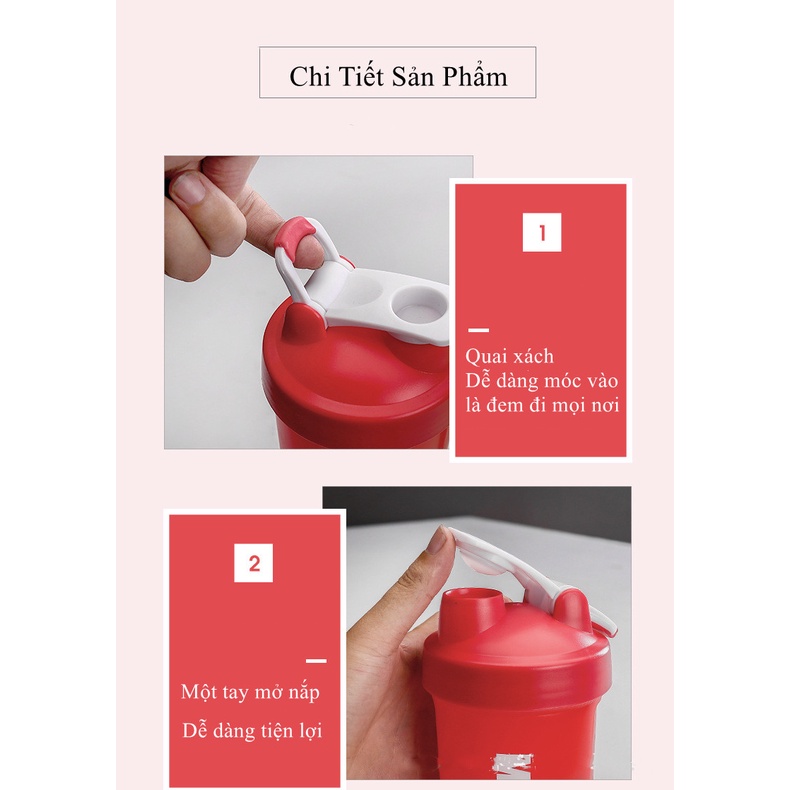 Chi Tiết Sản Phẩm

1

Quai xách
Dễ dàng móc vào là đem đi mọi nơi

2

Một tay mở nắp
Dễ dàng tiện lợi