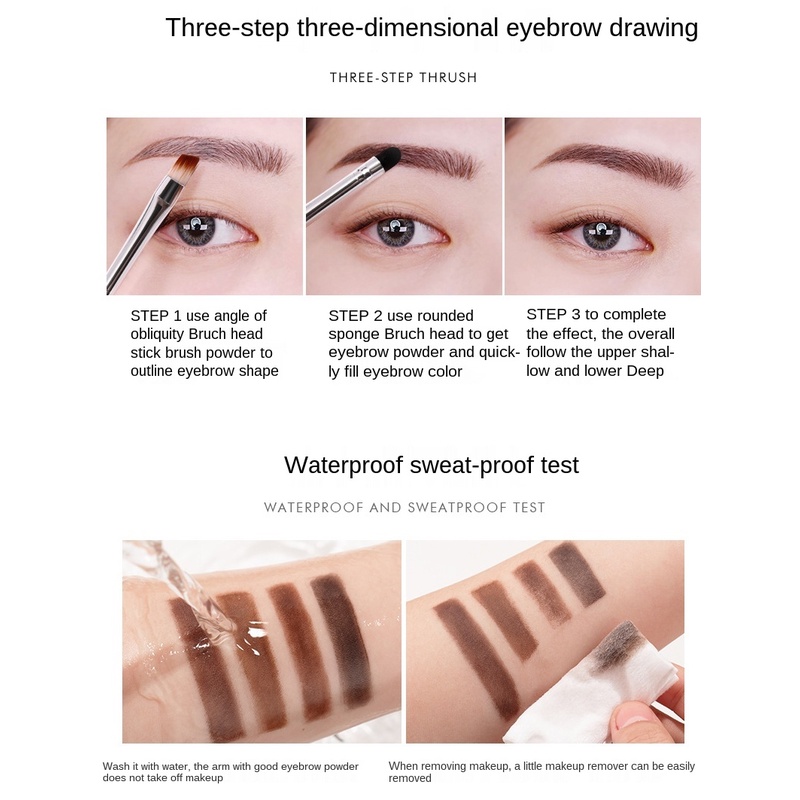 Three-step three-dimensional eyebrow drawing

THREE-STEP THRUSH

STEP 1 use angle of obliquity Bruch head stick brush powder to outline eyebrow shape

STEP 2 use rounded sponge Bruch head to get eyebrow powder and quickly fill eyebrow color

STEP 3 to complete the effect, the overall follow the upper shallow and lower Deep

Waterproof sweat-proof test

WATERPROOF AND SWEATPROOF TEST

Wash it with water, the arm with good eyebrow powder does not take off makeup

When removing makeup, a little makeup remover can be easily removed