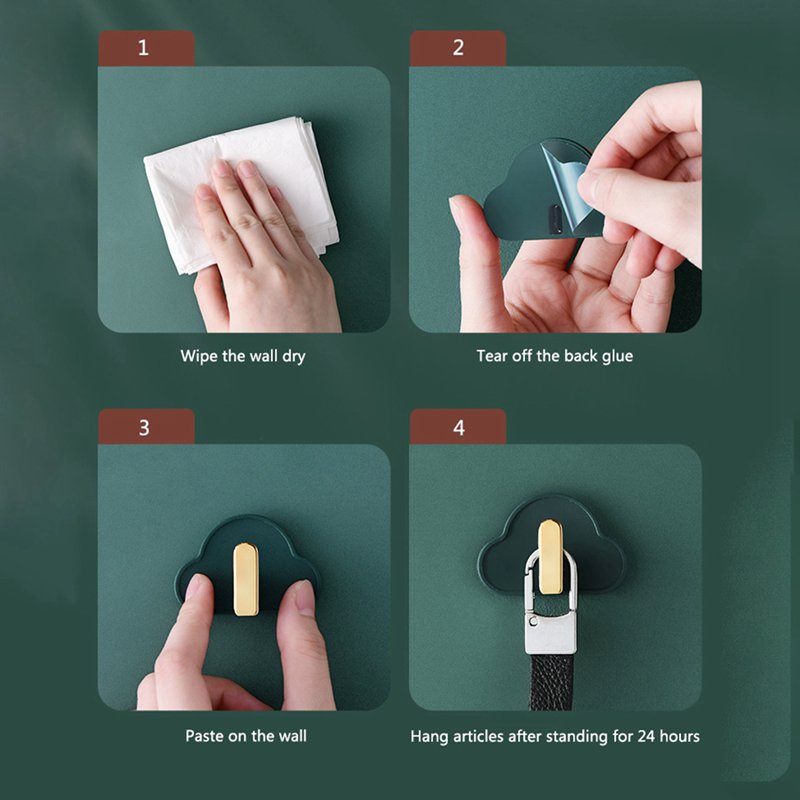 1

Wipe the wall dry

2

Tear off the back glue

3

Paste on the wall

4

Hang articles after standing for 24 hours