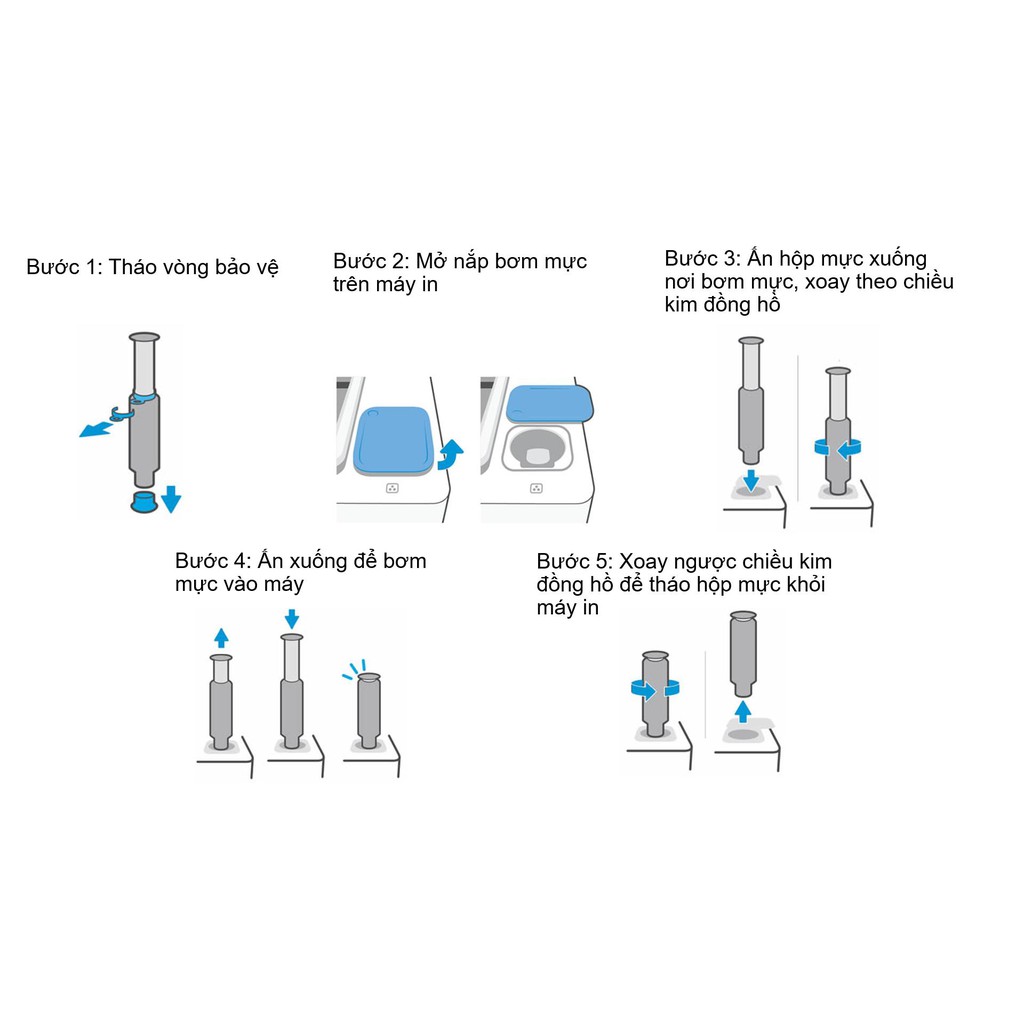 Bước 1: Tháo vòng bảo vệ

Bước 2: Mở nắp bơm mực trên máy in

Bước 3: Ấn hộp mực xuống nơi bơm mực, xoay theo chiều kim đồng hồ

Bước 4: Ấn xuống để bơm mực vào máy

Bước 5: Xoay ngược chiều kim đồng hồ để tháo hộp mực khỏi máy in