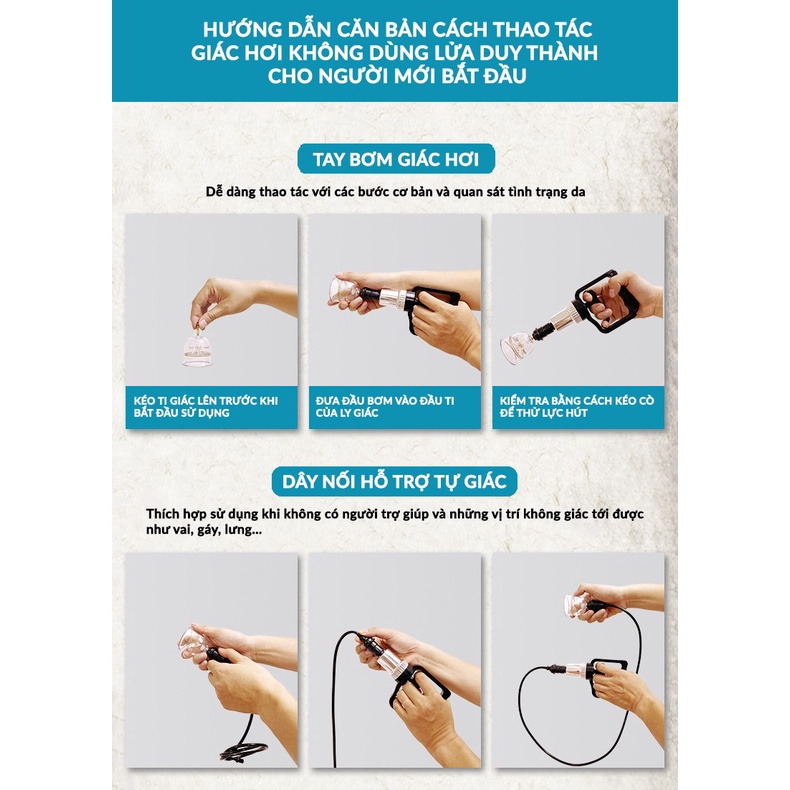 HƯỚNG DẪN CĂN BẢN CÁCH THAO TÁC GIÁC HƠI KHÔNG DÙNG LỬA DUY THÀNH CHO NGƯỜI MỚI BẮT ĐẦU

TAY BƠM GIÁC HƠI

Dễ dàng thao tác với các bước cơ bản và quan sát tình trạng da

KÉO TI GIÁC LÊN TRƯỚC KHI BẮT ĐẦU SỬ DỤNG

ĐƯA ĐẦU BƠM VÀO ĐẦU TI CỦA LY GIÁC

KIỂM TRA BẰNG CÁCH KÉO CÒ ĐỂ THỬ LỰC HÚT

DÂY NỐI HỖ TRỢ TỰ GIÁC

Thích hợp sử dụng khi không có người trợ giúp và những vị trí không giác tới được như vai, gáy, lưng...