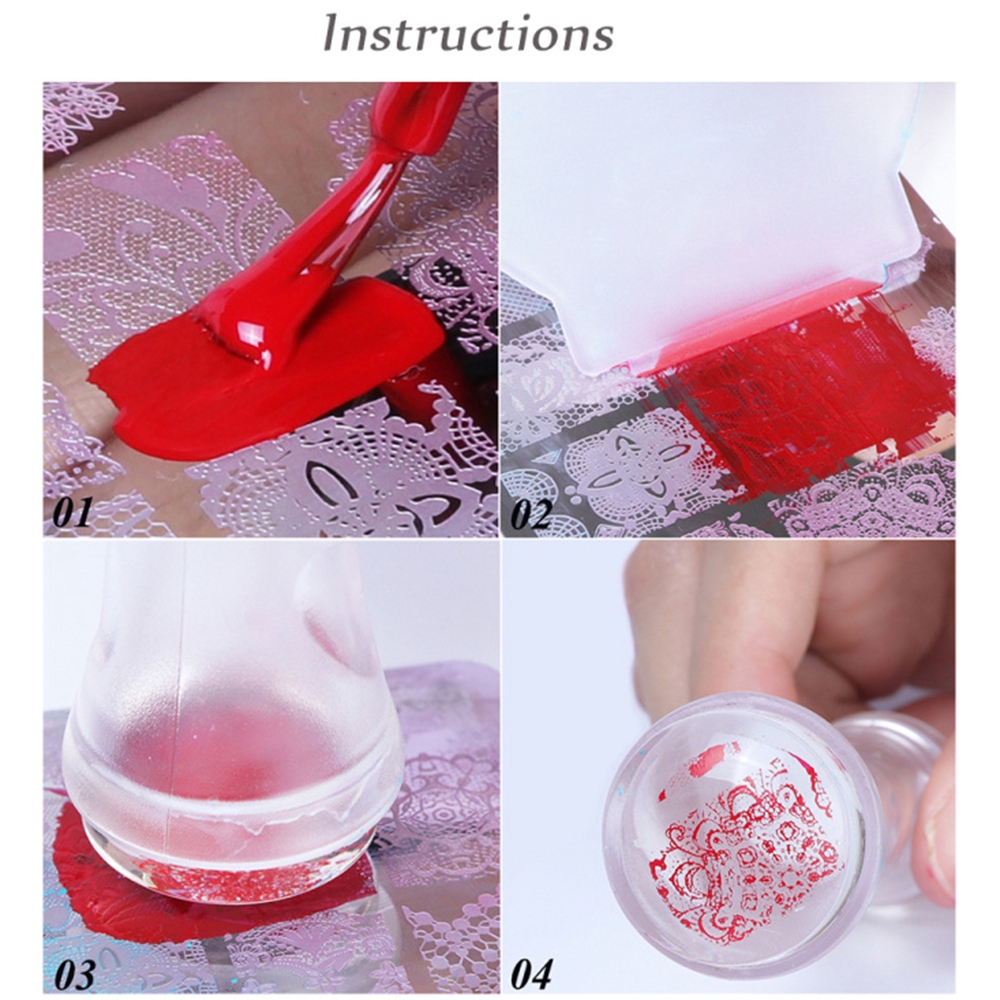 Instructions

01

02

03

04