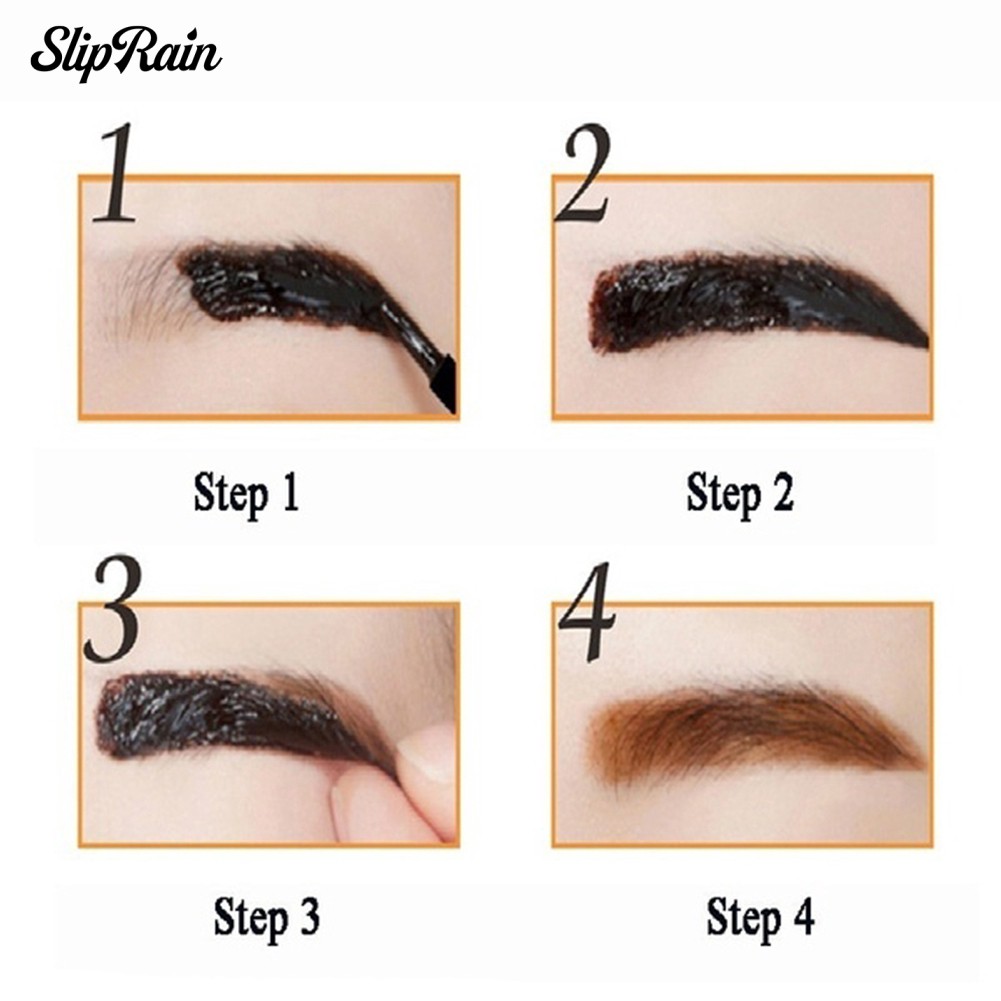 SlipRain

1

2

Step 1

Step 2

3

4

Step 3

Step 4