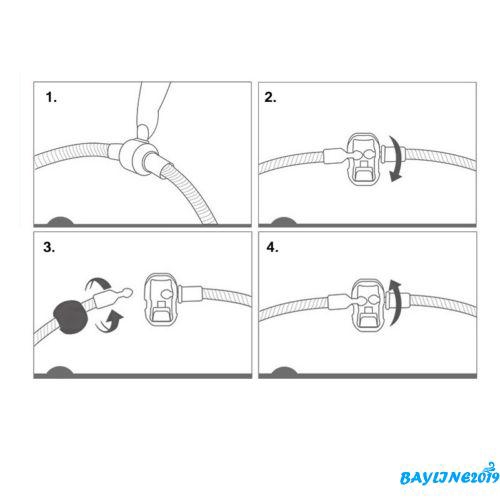 1.

2.

3.

4.

BAYLINE2019