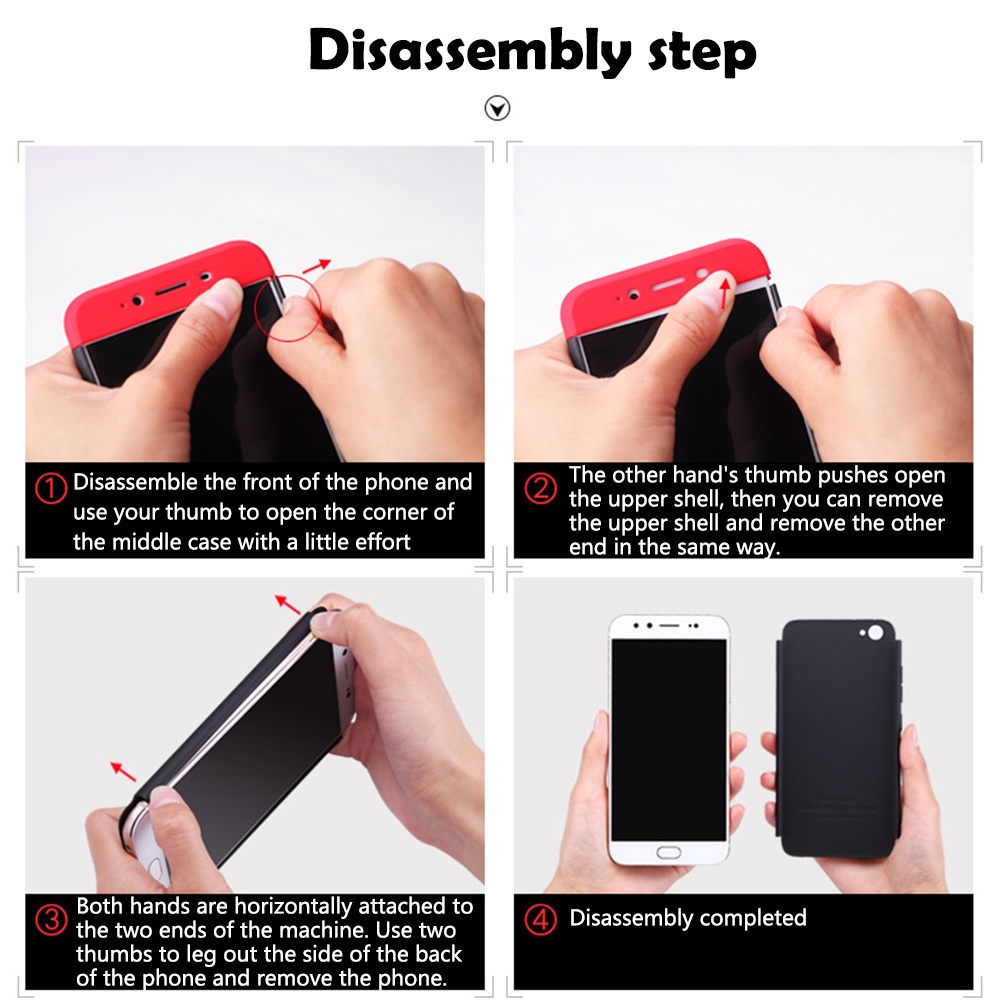 Disassembly step

① Disassemble the front of the phone and use your thumb to open the corner of the middle case with a little effort

② The other hand's thumb pushes open the upper shell, then you can remove the upper shell and remove the other end in the same way.

③ Both hands are horizontally attached to the two ends of the machine. Use two thumbs to leg out the side of the back of the phone and remove the phone.

④ Disassembly completed