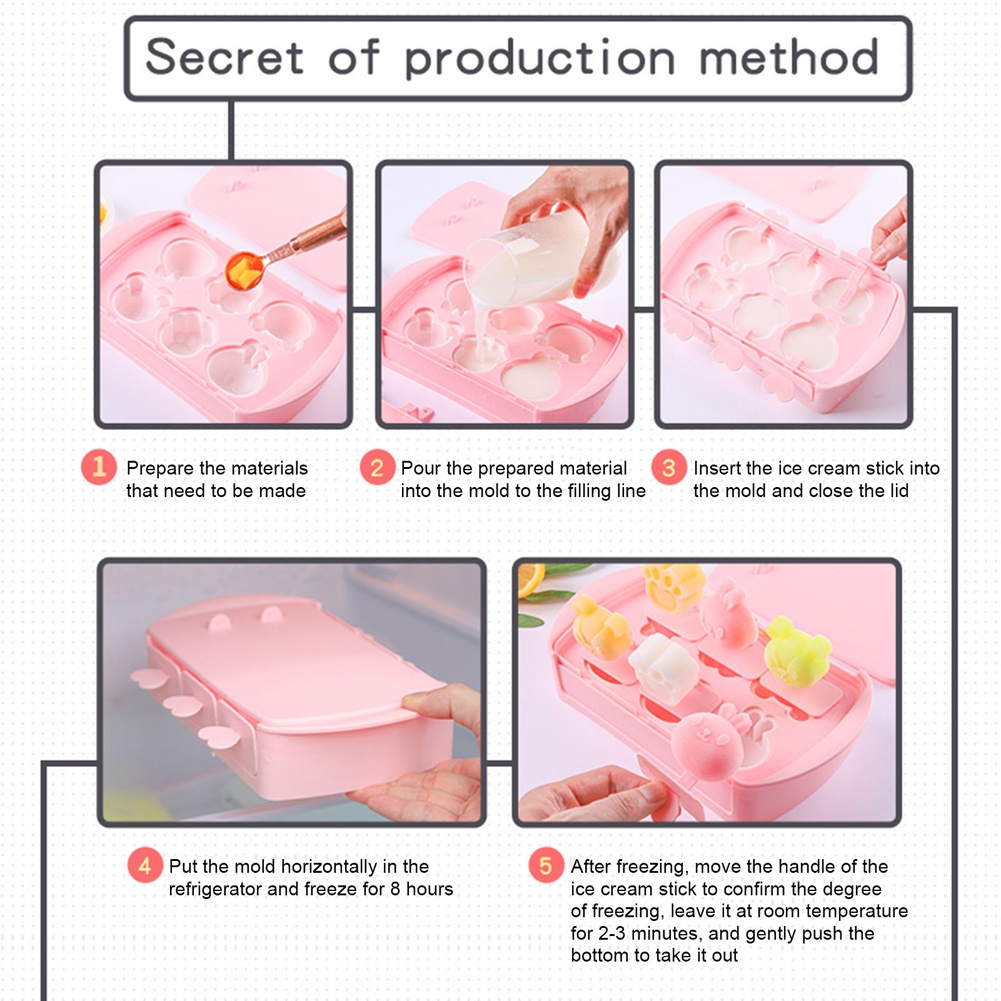 Secret of production method

1 Prepare the materials that need to be made

2 Pour the prepared material into the mold to the filling line

3 Insert the ice cream stick into the mold and close the lid

4 Put the mold horizontally in the refrigerator and freeze for 8 hours

5 After freezing, move the handle of the ice cream stick to confirm the degree of freezing, leave it at room temperature for 2-3 minutes, and gently push the bottom to take it out