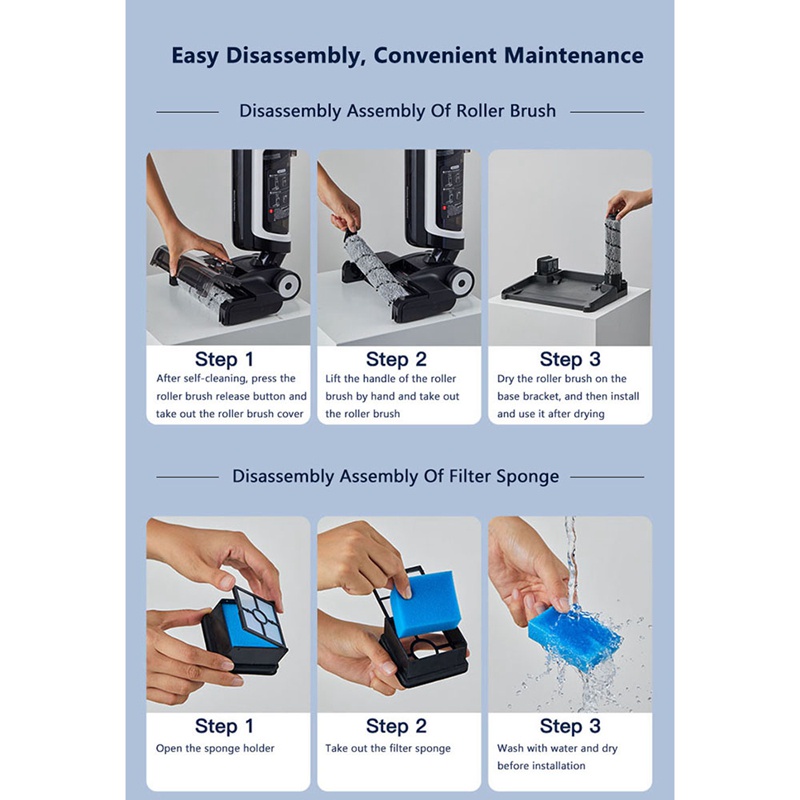 Easy Disassembly, Convenient Maintenance

Disassembly Assembly Of Roller Brush

Step 1
After self-cleaning, press the roller brush release button and take out the roller brush cover

Step 2
Lift the handle of the roller brush by hand and take out the roller brush

Step 3
Dry the roller brush on the base bracket, and then install and use it after drying

Disassembly Assembly Of Filter Sponge

Step 1
Open the sponge holder

Step 2
Take out the filter sponge

Step 3
Wash with water and dry before installation