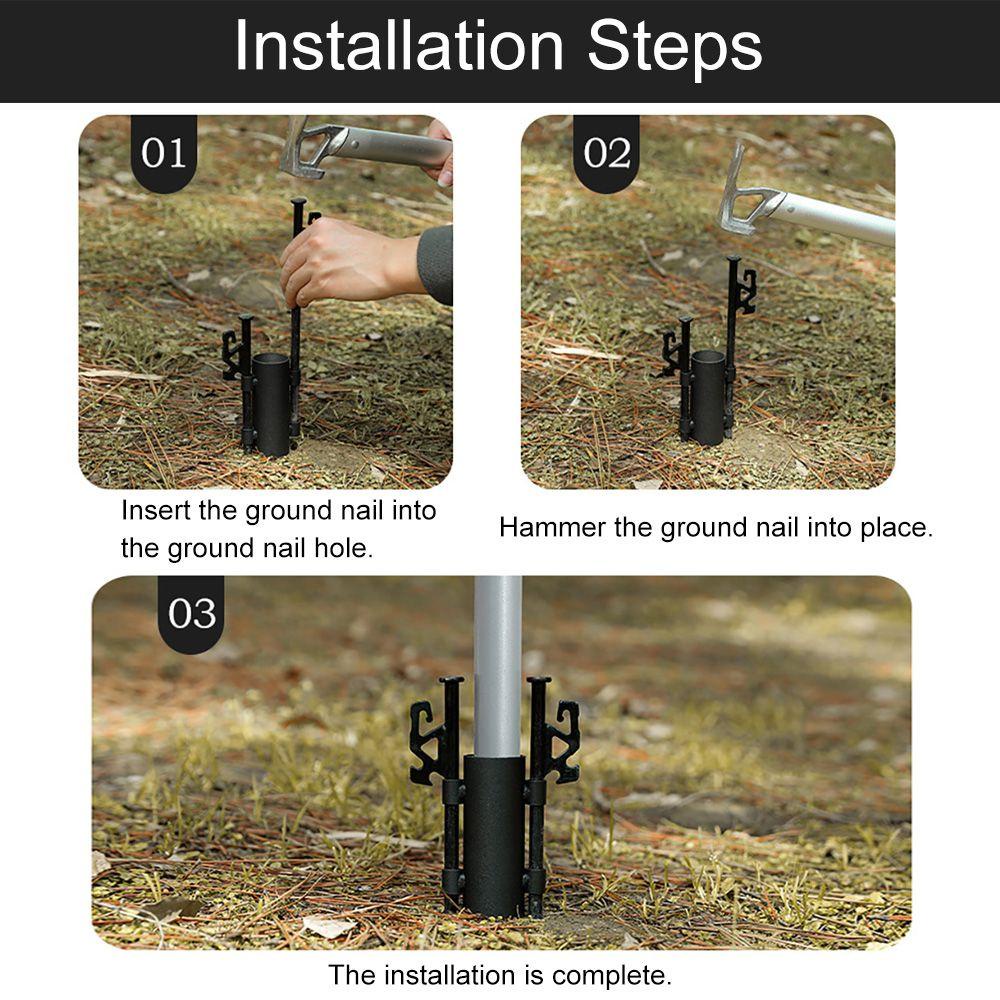 Installation Steps

01

Insert the ground nail into the ground nail hole.

02

Hammer the ground nail into place.

03

The installation is complete.