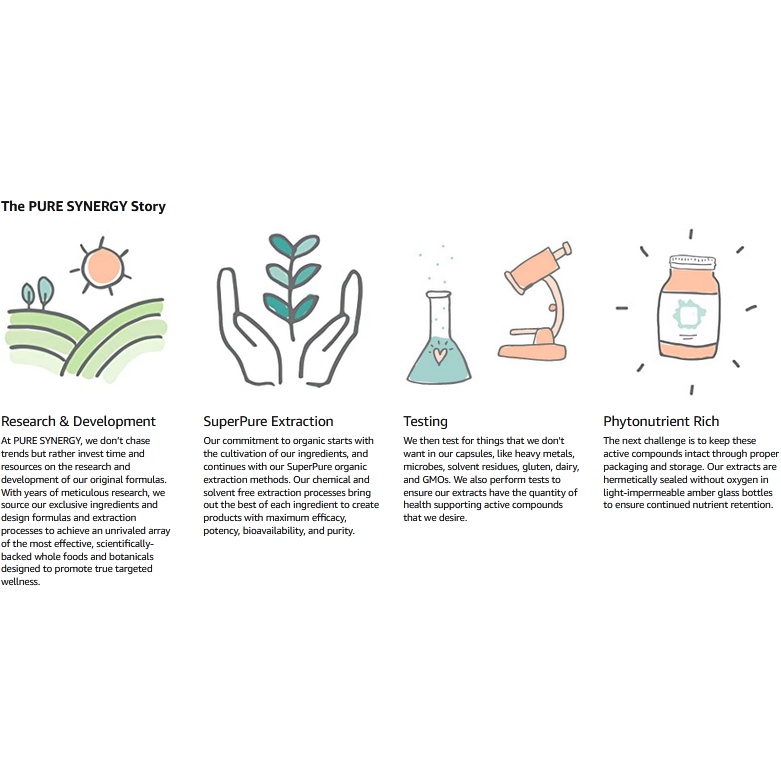 The PURE SYNERGY Story

Research & Development

At PURE SYNERGY, we don't chase trends but rather invest time and resources on the research and development of our original formulas. With years of meticulous research, we source our exclusive ingredients and design formulas and extraction processes to achieve an unrivaled array of the most effective, scientifically-backed whole foods and botanicals designed to promote true targeted wellness.

SuperPure Extraction

Our commitment to organic starts with the cultivation of our ingredients, and continues with our SuperPure organic extraction methods. Our chemical and solvent free extraction processes bring out the best of each ingredient to create products with maximum efficacy, potency, bioavailability, and purity.

Testing

We then test for things that we don't want in our capsules, like heavy metals, microbes, solvent residues, gluten, dairy, and GMOs. We also perform tests to ensure our extracts have the quantity of health supporting active compounds that we desire.

Phytonutrient Rich

The next challenge is to keep these active compounds intact through proper packaging and storage. Our extracts are hermetically sealed without oxygen in light-impermeable amber glass bottles to ensure continued nutrient retention.