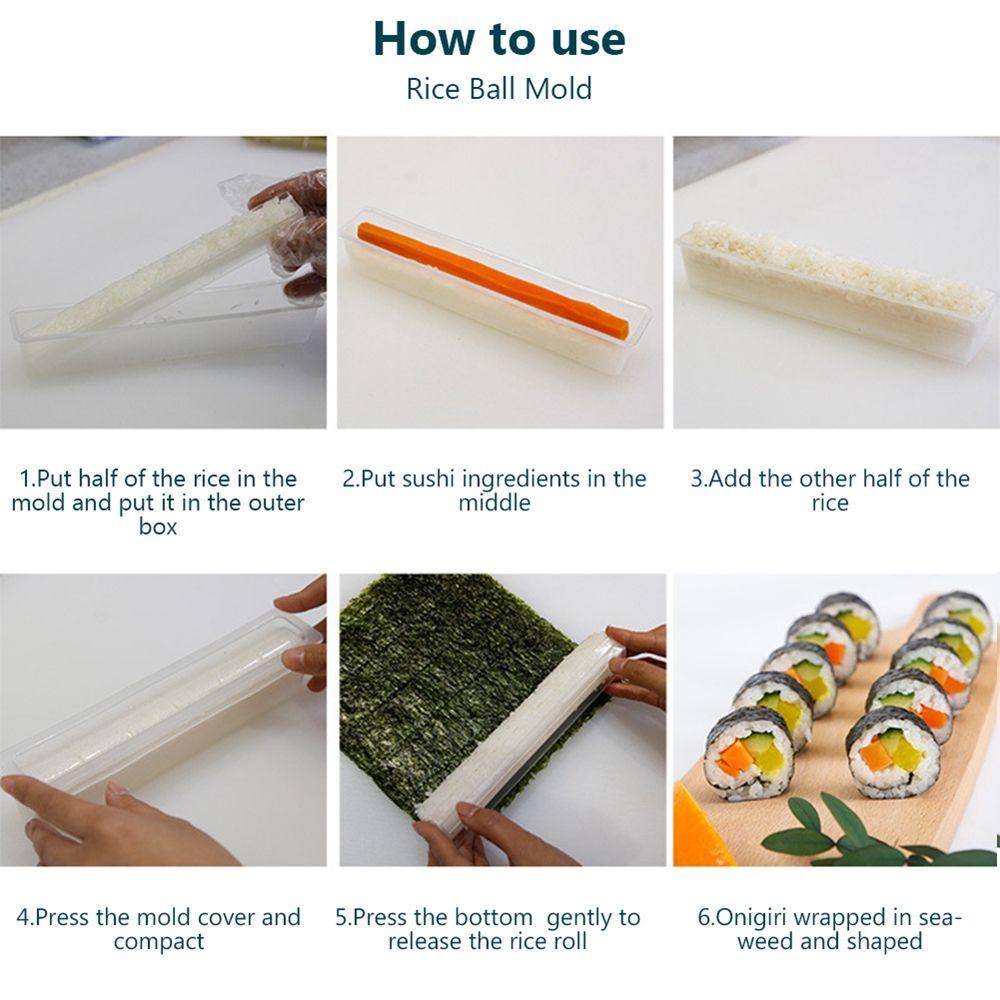 How to use
Rice Ball Mold

1.Put half of the rice in the mold and put it in the outer box

2.Put sushi ingredients in the middle

3.Add the other half of the rice

4.Press the mold cover and compact

5.Press the bottom gently to release the rice roll

6.Onigiri wrapped in seaweed and shaped