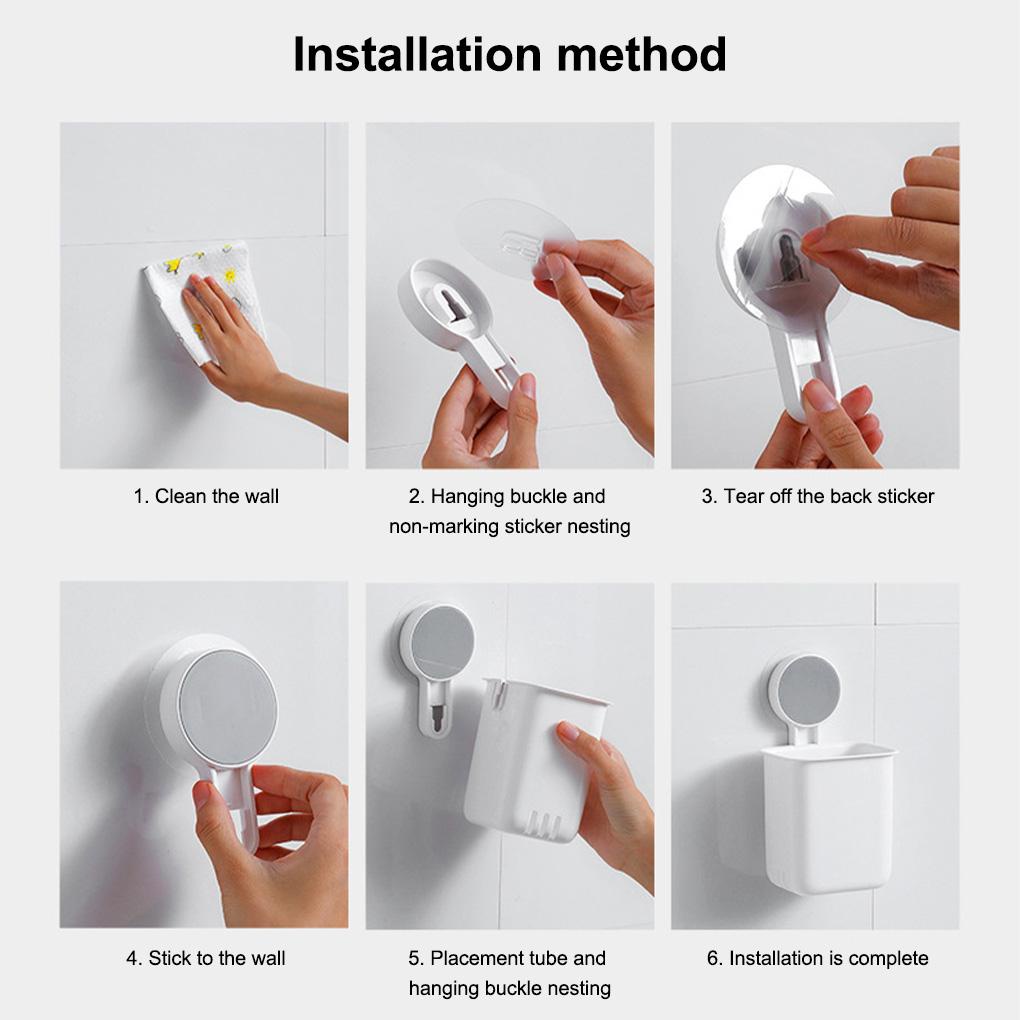 Installation method

1. Clean the wall

2. Hanging buckle and non-marking sticker nesting

3. Tear off the back sticker

4. Stick to the wall

5. Placement tube and hanging buckle nesting

6. Installation is complete