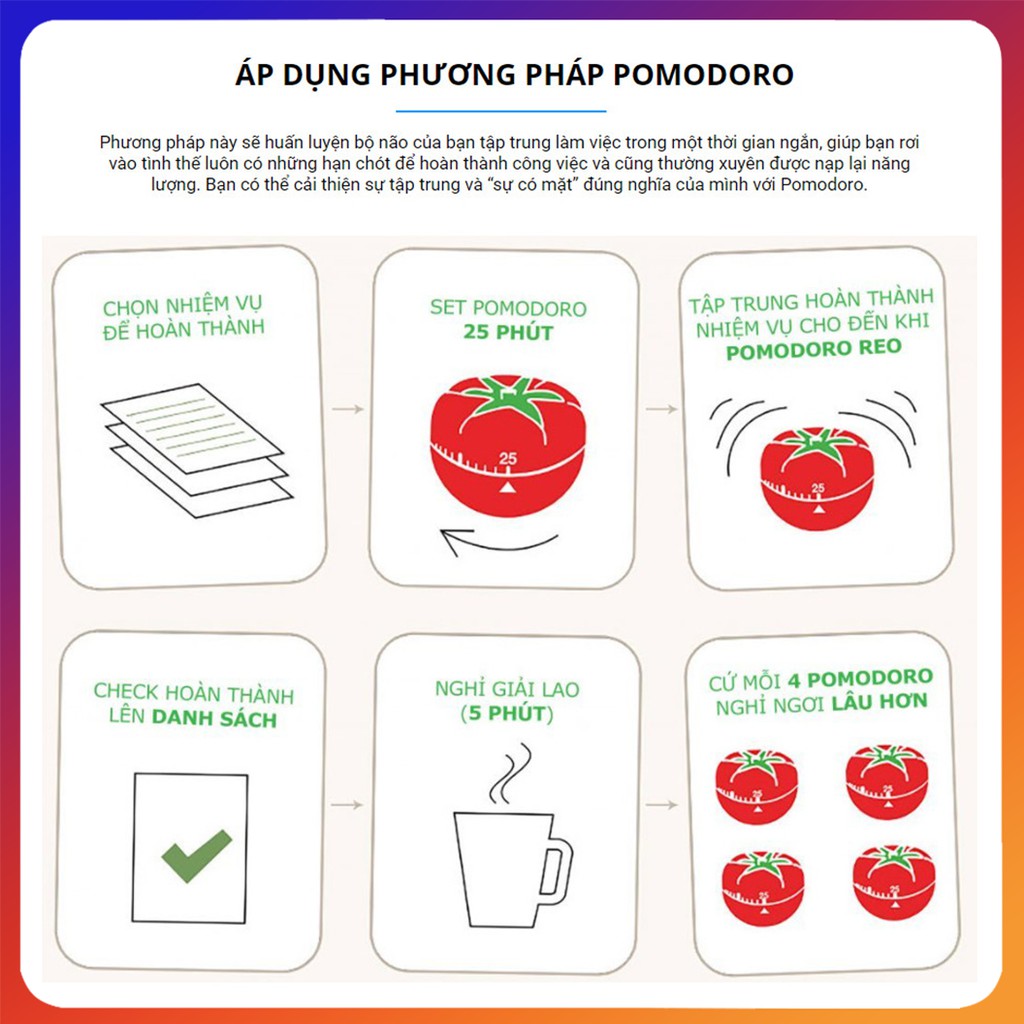 ÁP DỤNG PHƯƠNG PHÁP POMODORO

Phương pháp này sẽ huấn luyện bộ não của bạn tập trung làm việc trong một thời gian ngắn, giúp bạn rơi vào tình thế luôn có những hạn chót để hoàn thành công việc và cũng thường xuyên được nạp lại năng lượng. Bạn có thể cải thiện sự tập trung và "sự có mặt" đúng nghĩa của mình với Pomodoro.

CHỌN NHIỆM VỤ ĐỂ HOÀN THÀNH

SET POMODORO 25 PHÚT

25

TẬP TRUNG HOÀN THÀNH NHIỆM VỤ CHO ĐẾN KHI POMODORO REO

25

CHECK HOÀN THÀNH LÊN DANH SÁCH

NGHỈ GIẢI LAO (5 PHÚT)

CỨ MỖI 4 POMODORO NGHỈ NGƠI LÂU HƠN

25

25

25

25