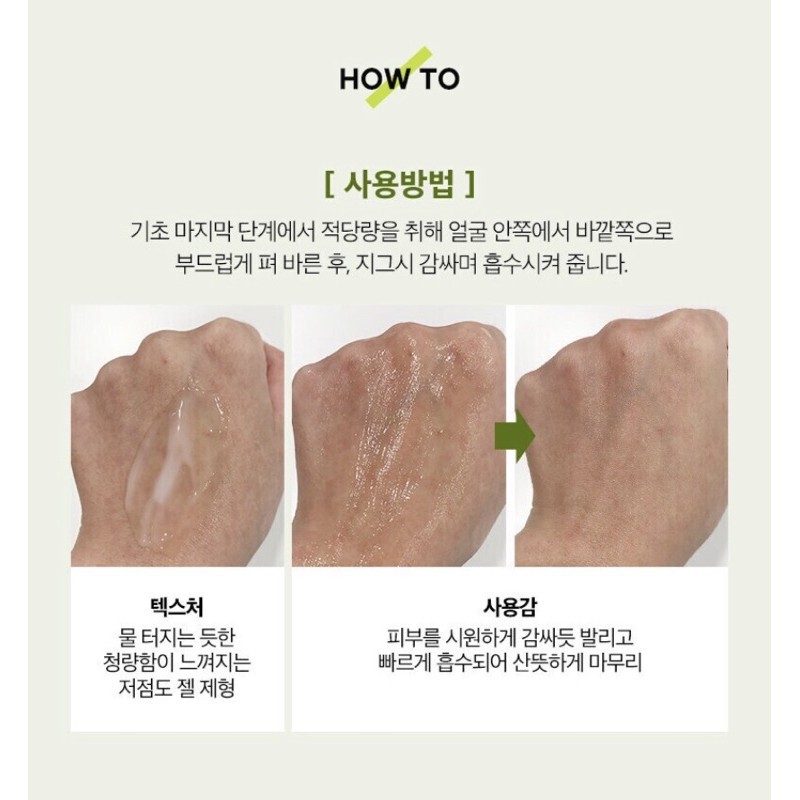 HOW TO

[ 사용방법 ]

기초 마지막 단계에서 적당량을 취해 얼굴 안쪽에서 바깥쪽으로 부드럽게 펴 바른 후, 지그시 감싸며 흡수시켜 줍니다.

텍스처
물 터지는 듯한 청량함이 느껴지는 저점도 젤 제형

사용감
피부를 시원하게 감싸듯 발리고 빠르게 흡수되어 산뜻하게 마무리