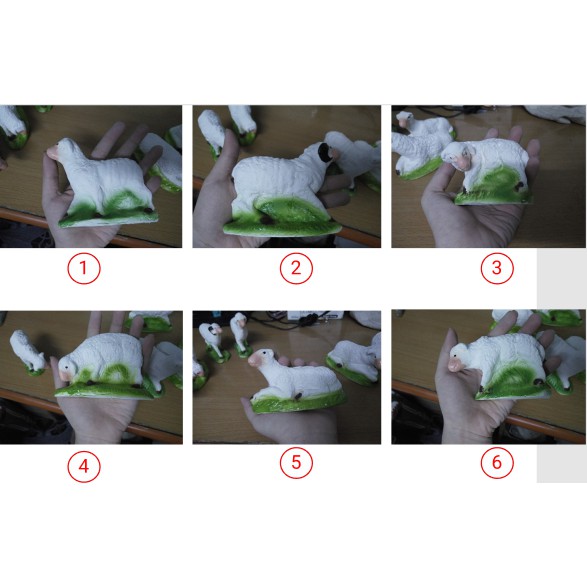 1

2

3

4

5

6