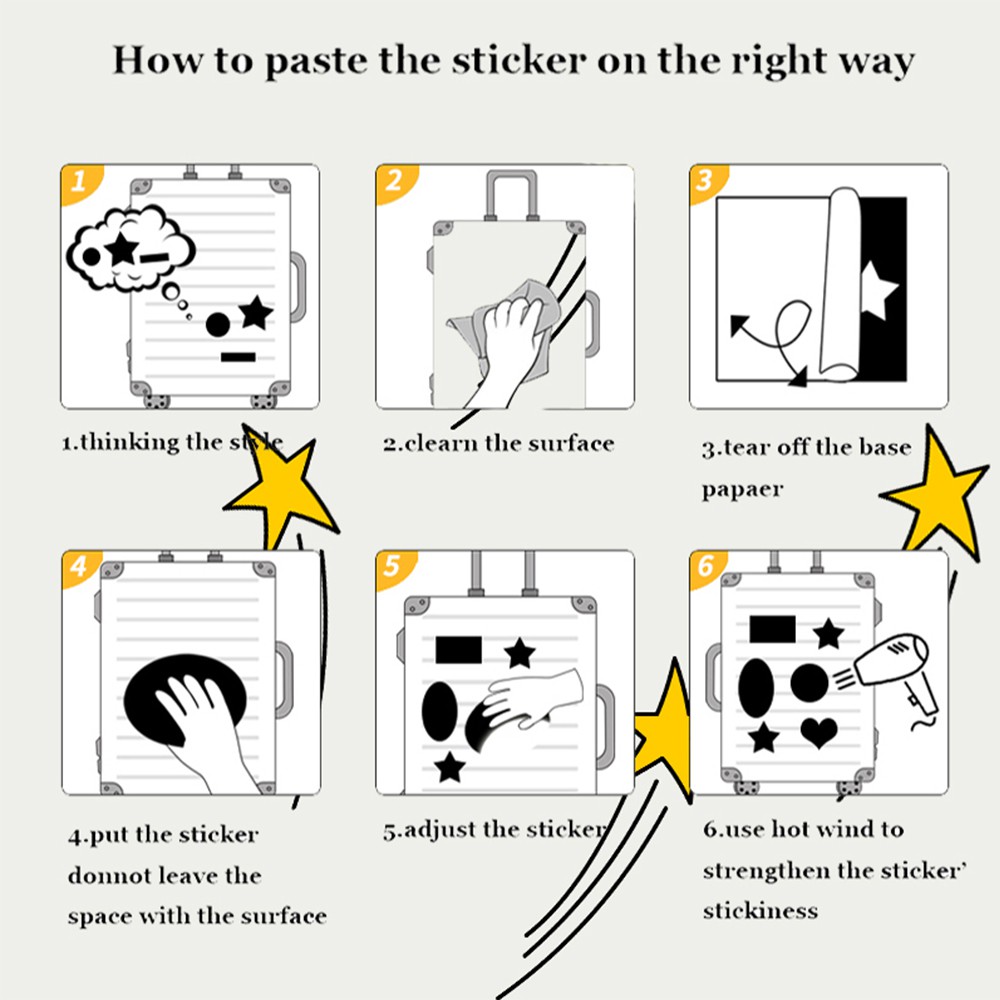 How to paste the sticker on the right way

1

1.thinking the style

2

2.clearn the surface

3

3.tear off the base papaer

4

4.put the sticker donnot leave the space with the surface

5

5.adjust the sticker

6

6.use hot wind to strengthen the sticker' stickiness