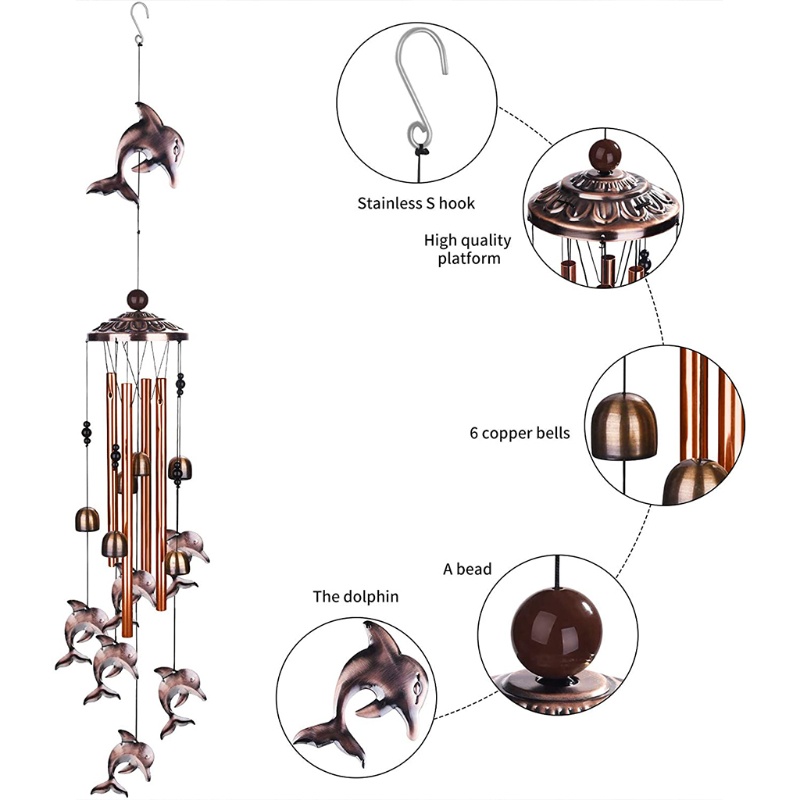 Stainless S hook

High quality platform

6 copper bells

A bead

The dolphin