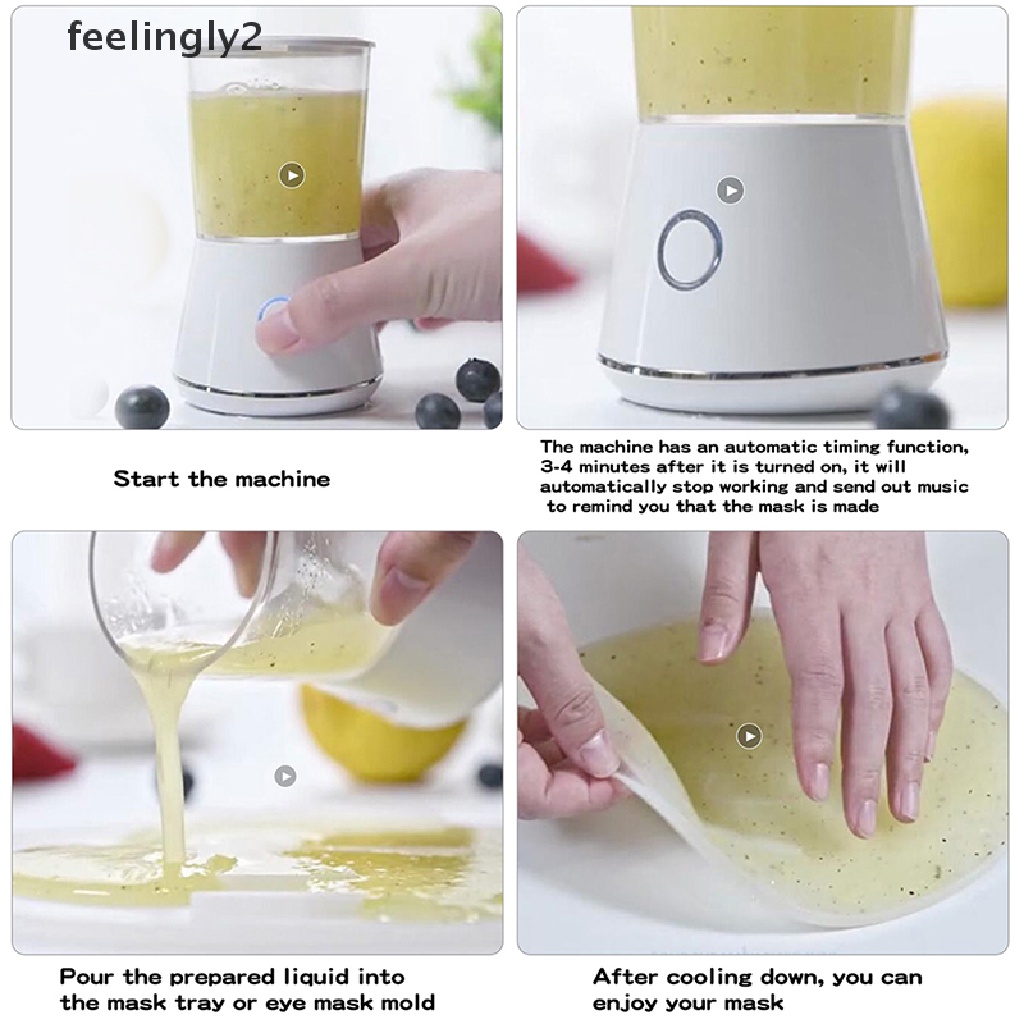 feelingly2

Start the machine

The machine has an automatic timing function, 3-4 minutes after it is turned on, it will automatically stop working and send out music to remind you that the mask is made

Pour the prepared liquid into the mask tray or eye mask mold

After cooling down, you can enjoy your mask