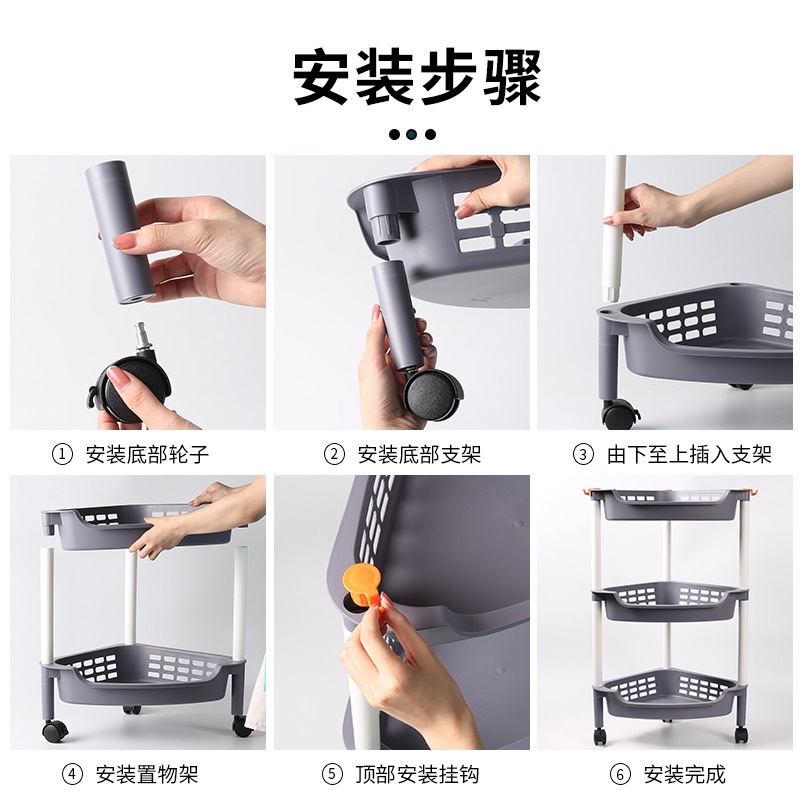 安装步骤

① 安装底部轮子

② 安装底部支架

③ 由下至上插入支架

④ 安装置物架

⑤ 顶部安装挂钩

⑥ 安装完成