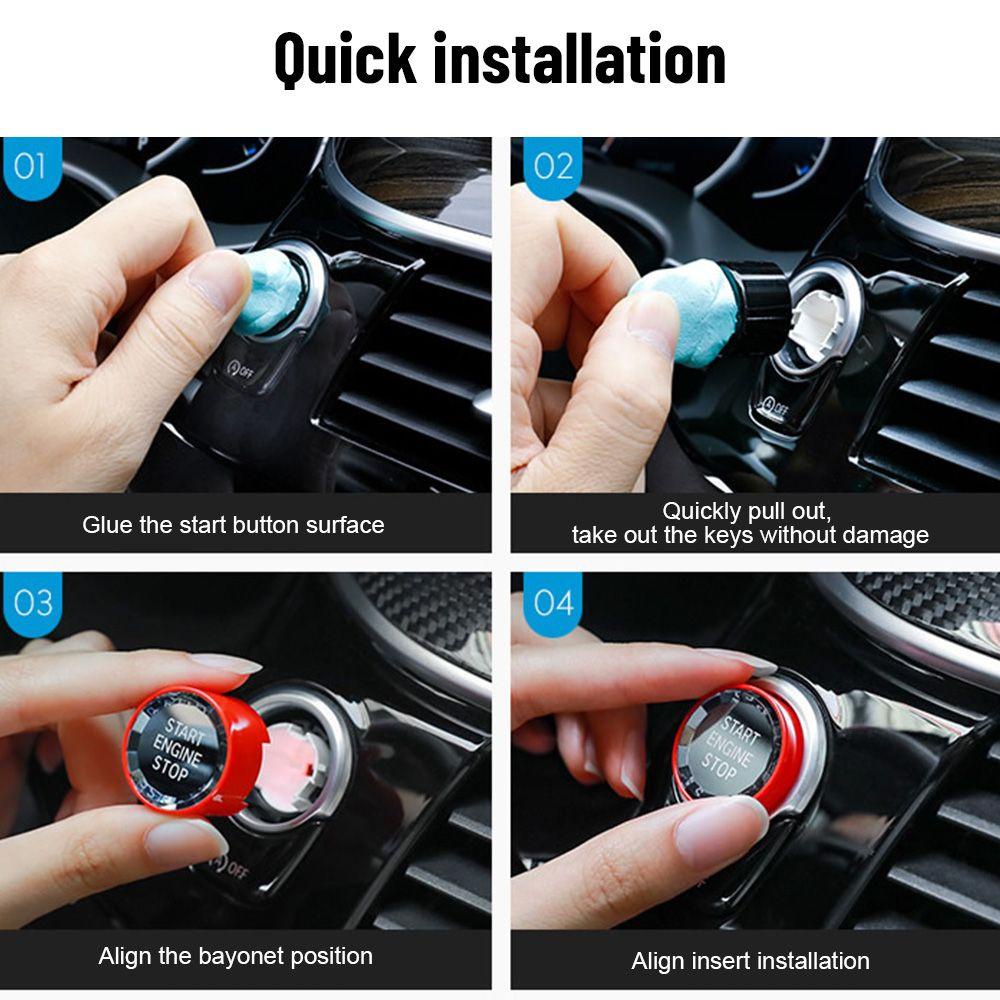 Quick installation

01

OFF

Glue the start button surface

02

OFF

Quickly pull out,
take out the keys without damage

03

START
ENGINE
STOP

OFF

Align the bayonet position

04

START
ENGINE
STOP

Align insert installation