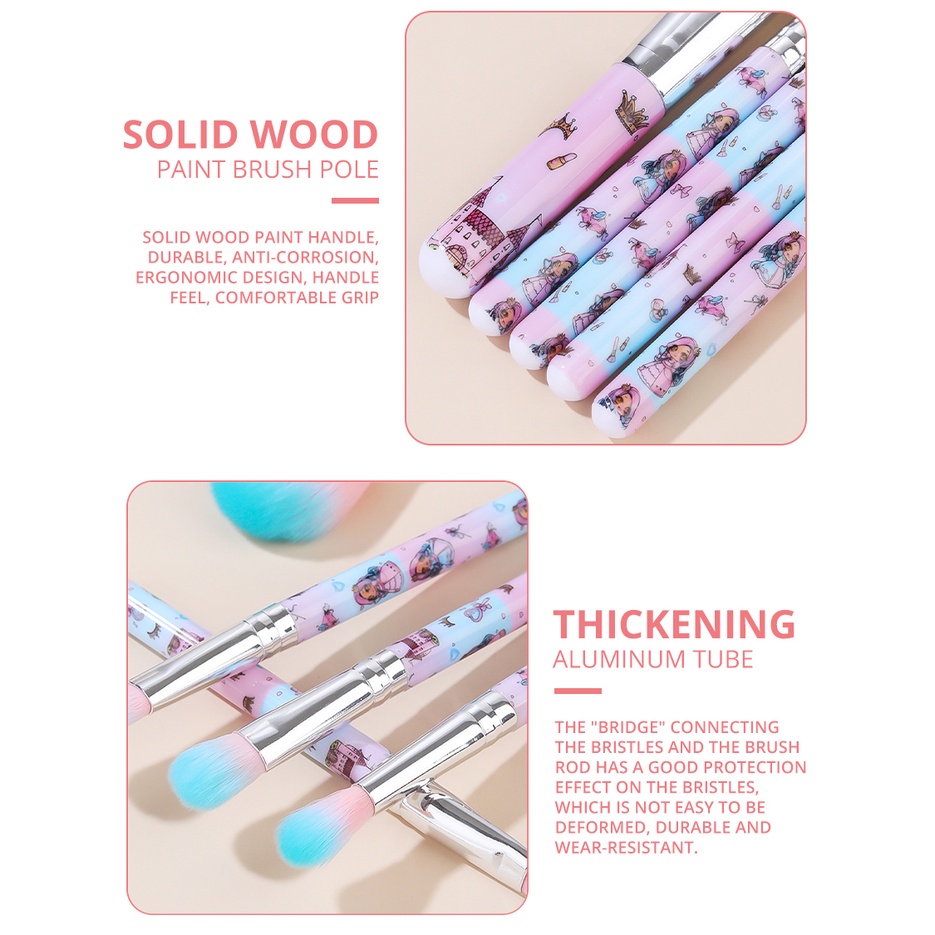 SOLID WOOD
PAINT BRUSH POLE

SOLID WOOD PAINT HANDLE, DURABLE, ANTI-CORROSION, ERGONOMIC DESIGN, HANDLE FEEL, COMFORTABLE GRIP

THICKENING
ALUMINUM TUBE

THE "BRIDGE" CONNECTING THE BRISTLES AND THE BRUSH ROD HAS A GOOD PROTECTION EFFECT ON THE BRISTLES, WHICH IS NOT EASY TO BE DEFORMED, DURABLE AND WEAR-RESISTANT.