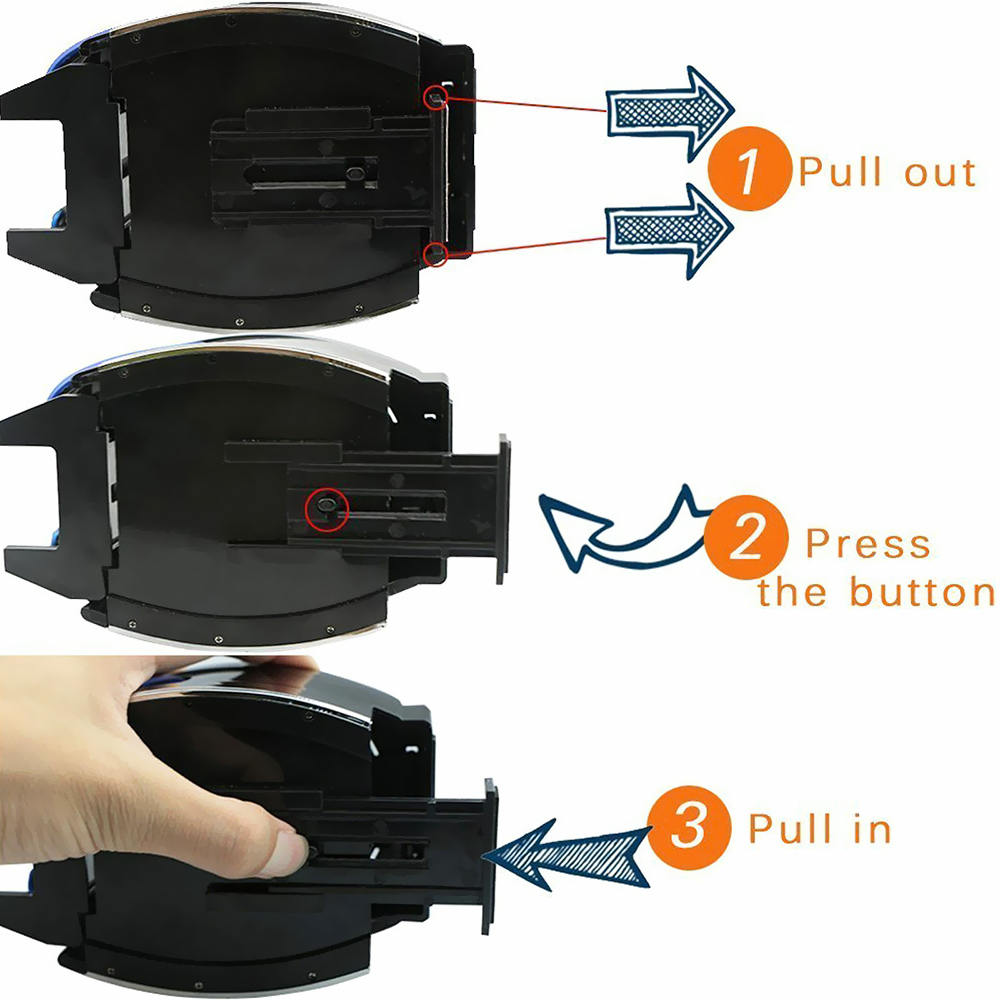 1 Pull out

2 Press the button

3 Pull in