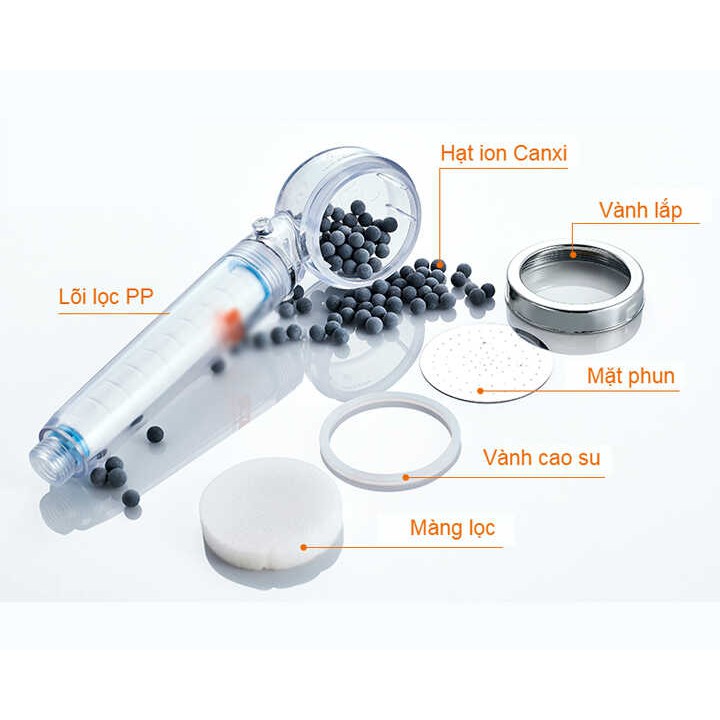 Hạt ion Canxi

Vành lắp

Lõi lọc PP

Mặt phun

Vành cao su

Màng lọc