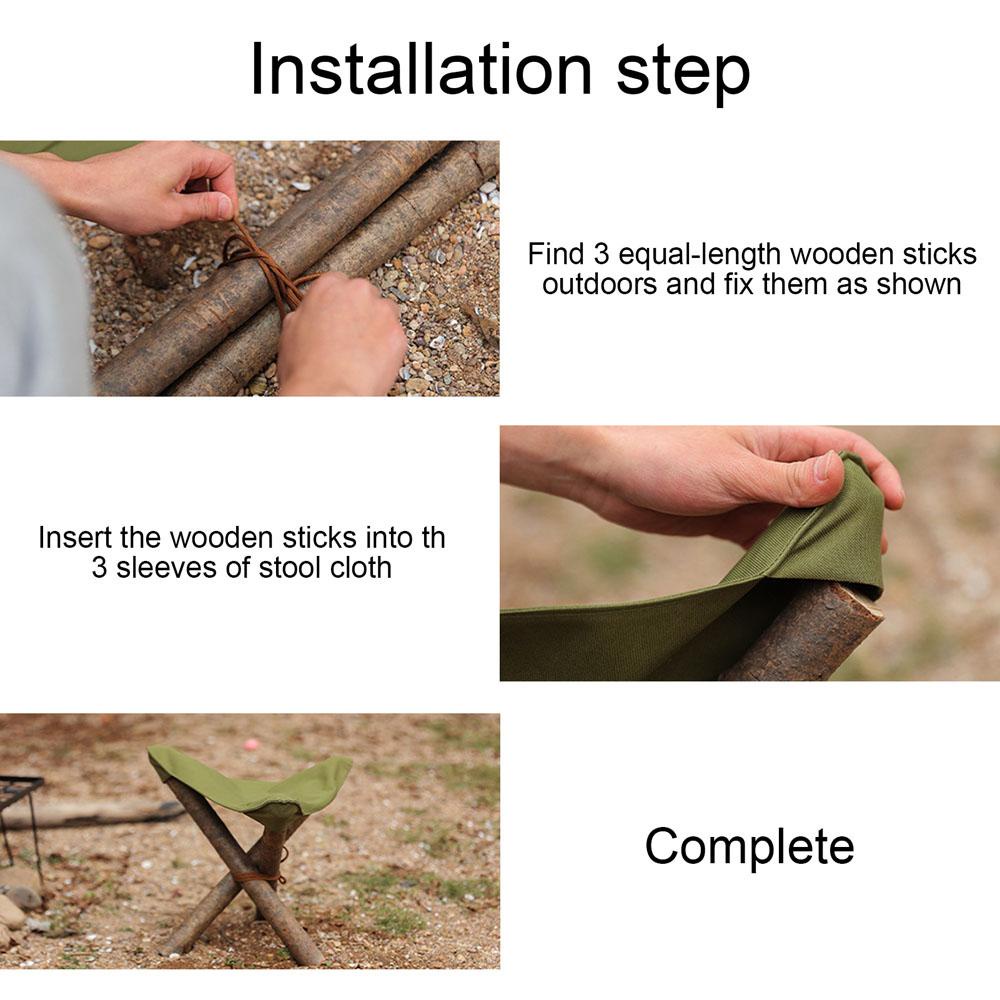 Installation step

Find 3 equal-length wooden sticks outdoors and fix them as shown

Insert the wooden sticks into th 3 sleeves of stool cloth

Complete