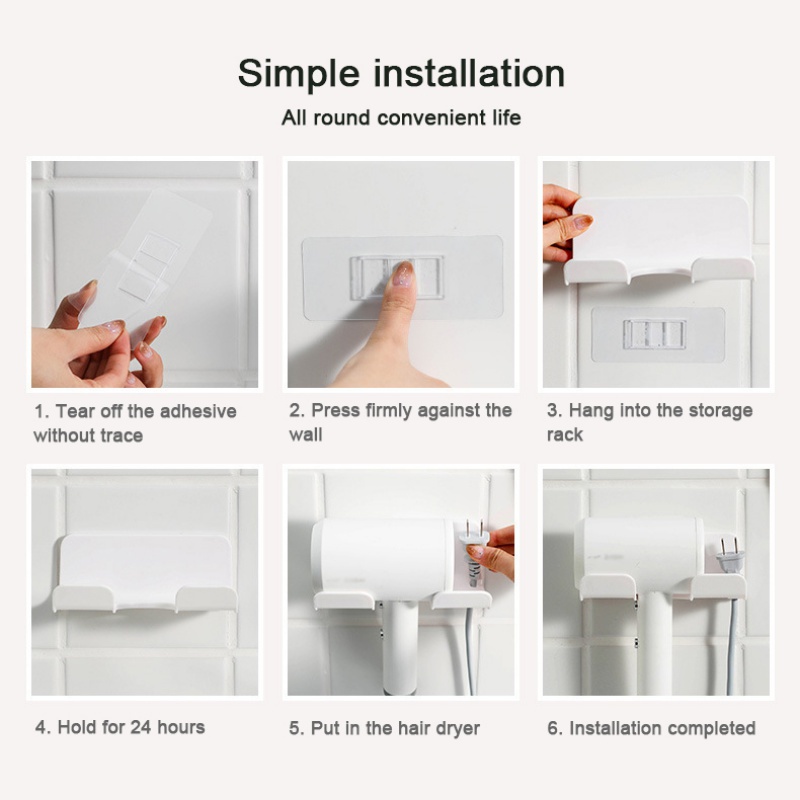 Simple installation

All round convenient life

1. Tear off the adhesive without trace

2. Press firmly against the wall

3. Hang into the storage rack

4. Hold for 24 hours

5. Put in the hair dryer

6. Installation completed